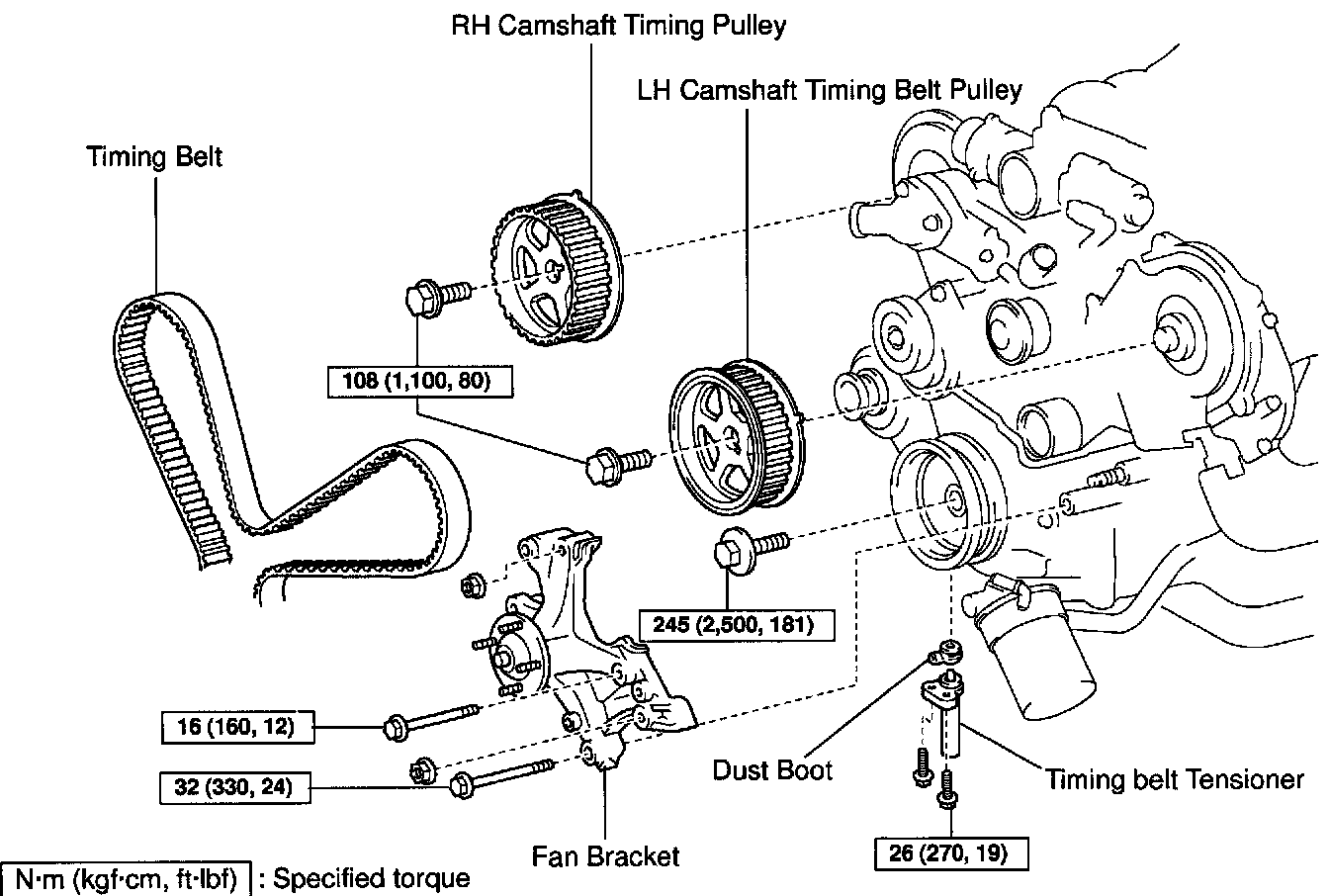 RH Camshaft Timing Pulley

LH Camshaft Timing Belt Pulley

Timing Belt

108 (1,100, 80)

245 (2,500, 181)

16 (160, 12)

32 (330, 24)

Dust Boot

Timing belt Tensioner

Fan Bracket

26 (270, 19)

N·m (kgf·cm, ft·lbf) : Specified torque