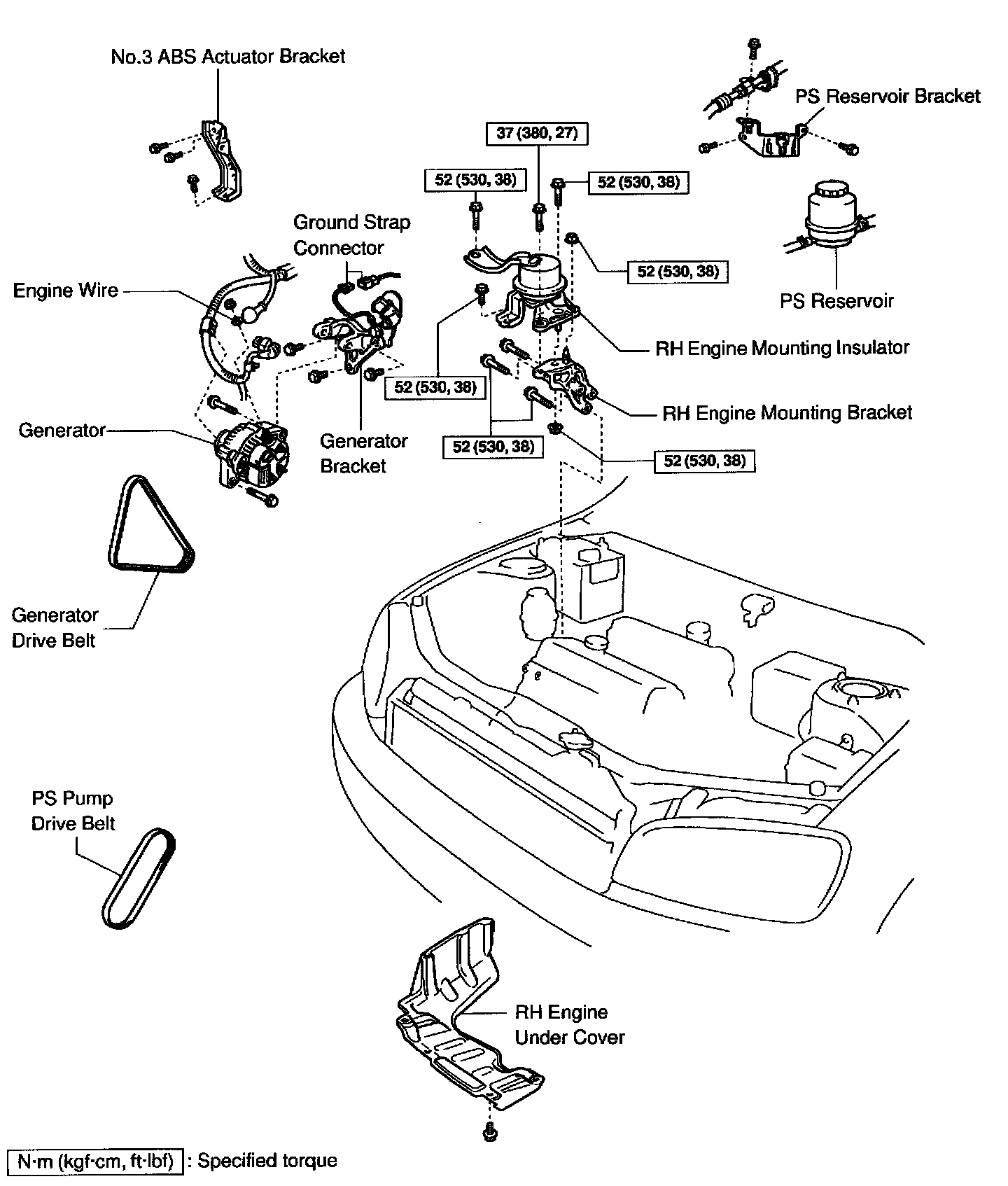 No.3 ABS Actuator Bracket

PS Reservoir Bracket

37 (380, 27)

52 (530, 38)

52 (530, 38)

Ground Strap Connector

52 (530, 38)

PS Reservoir

Engine Wire

RH Engine Mounting Insulator

52 (530, 38)

RH Engine Mounting Bracket

Generator

Generator Bracket

52 (530, 38)

52 (530, 38)

Generator Drive Belt

PS Pump Drive Belt

RH Engine Under Cover

N·m (kgf·cm, ft·lbf) : Specified torque