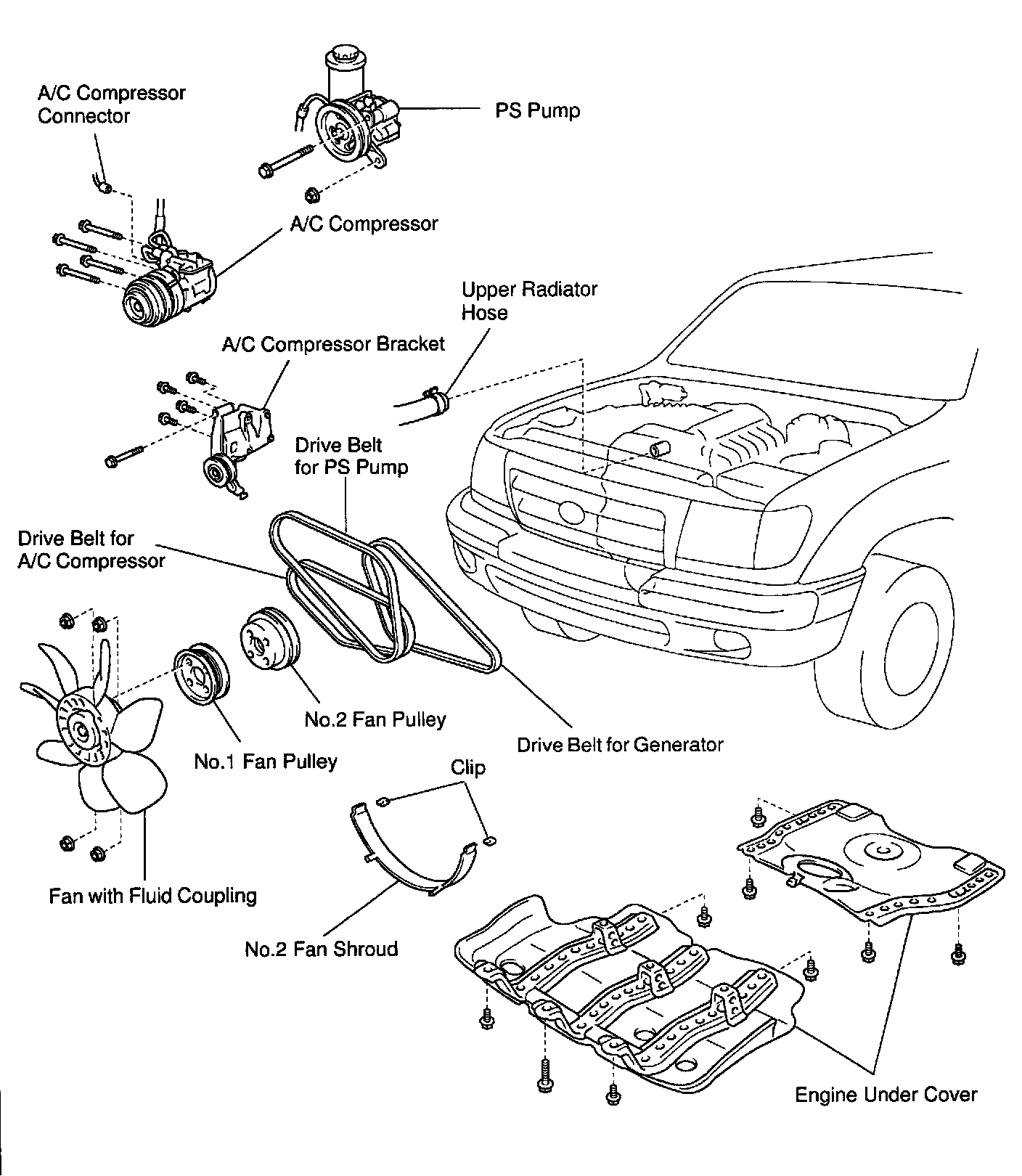 A/C Compressor Connector

PS Pump

A/C Compressor

Upper Radiator Hose

A/C Compressor Bracket

Drive Belt for PS Pump

Drive Belt for A/C Compressor

No.2 Fan Pulley

Drive Belt for Generator

No.1 Fan Pulley

Clip

Fan with Fluid Coupling

No.2 Fan Shroud

Engine Under Cover