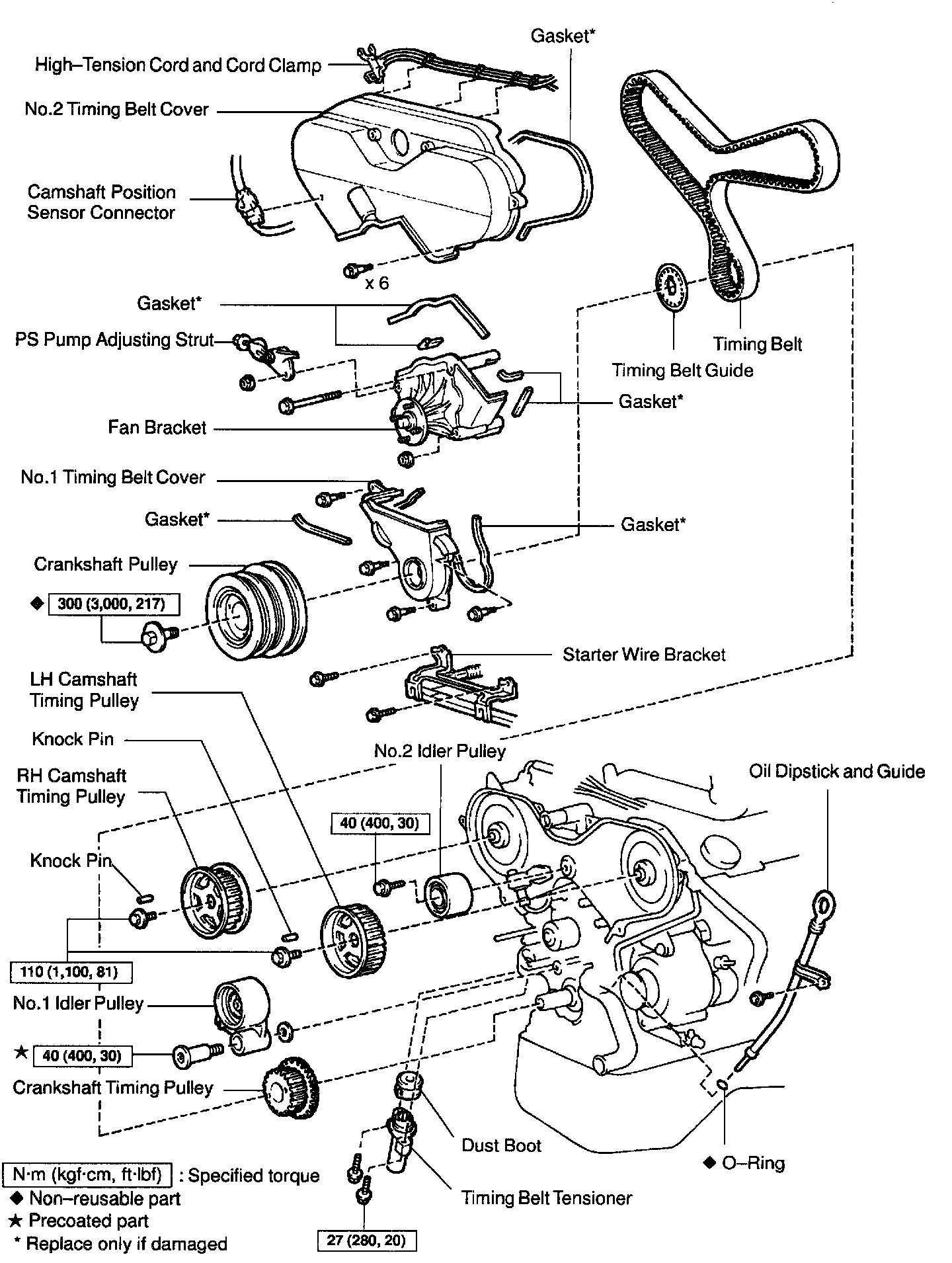 Gasket*

High–Tension Cord and Cord Clamp

No.2 Timing Belt Cover

Camshaft Position Sensor Connector

x 6

Gasket*

PS Pump Adjusting Strut

Timing Belt

Timing Belt Guide

Gasket*

Fan Bracket

No.1 Timing Belt Cover

Gasket*

Gasket*

Crankshaft Pulley

◆ 300 (3,000, 217)

Starter Wire Bracket

LH Camshaft Timing Pulley

Knock Pin

No.2 Idler Pulley

RH Camshaft Timing Pulley

Oil Dipstick and Guide

40 (400, 30)

Knock Pin

110 (1,100, 81)

No.1 Idler Pulley

★ 40 (400, 30)

Crankshaft Timing Pulley

Dust Boot

◆ O–Ring

N·m (kgf·cm, ft·lbf) : Specified torque

◆ Non–reusable part

★ Precoated part

* Replace only if damaged

Timing Belt Tensioner

27 (280, 20)