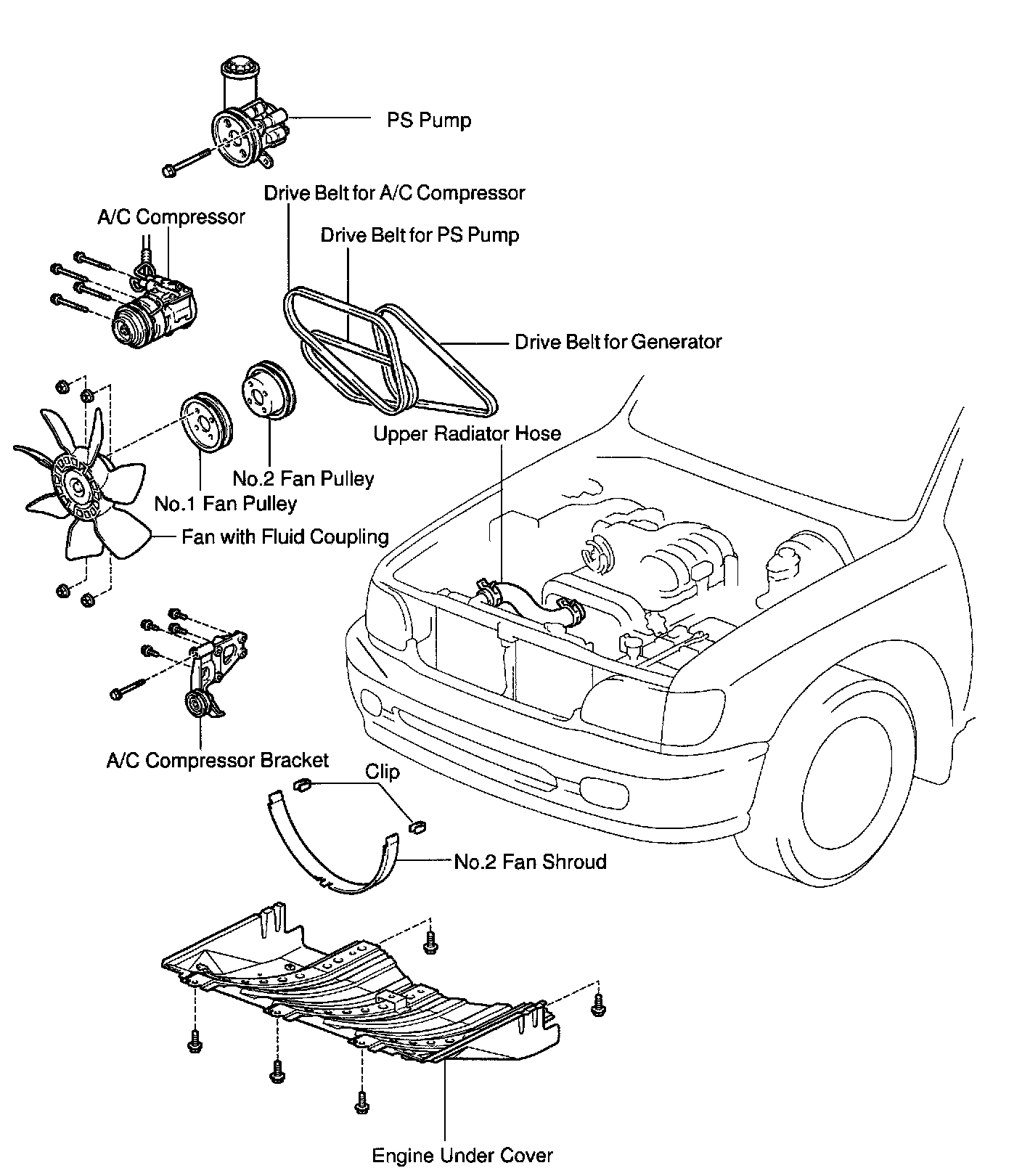 PS Pump

Drive Belt for A/C Compressor

A/C Compressor

Drive Belt for PS Pump

Drive Belt for Generator

Upper Radiator Hose

No.2 Fan Pulley

No.1 Fan Pulley

Fan with Fluid Coupling

A/C Compressor Bracket

Clip

No.2 Fan Shroud

Engine Under Cover