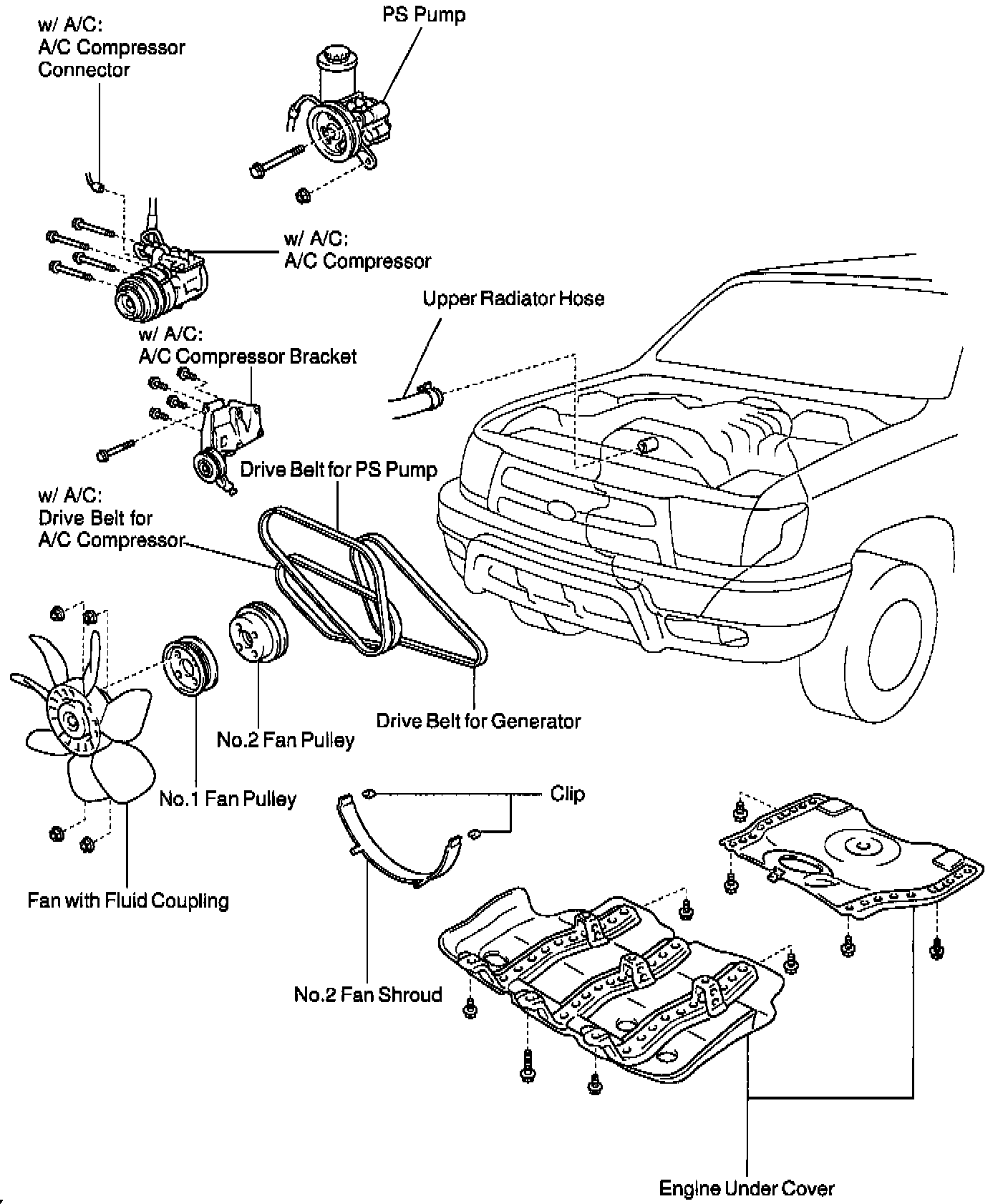 w/ A/C:
A/C Compressor
Connector

PS Pump

w/ A/C:
A/C Compressor

Upper Radiator Hose

w/ A/C:
A/C Compressor Bracket

Drive Belt for PS Pump

w/ A/C:
Drive Belt for
A/C Compressor

Drive Belt for Generator

No.2 Fan Pulley

No.1 Fan Pulley

Clip

Fan with Fluid Coupling

No.2 Fan Shroud

Engine Under Cover