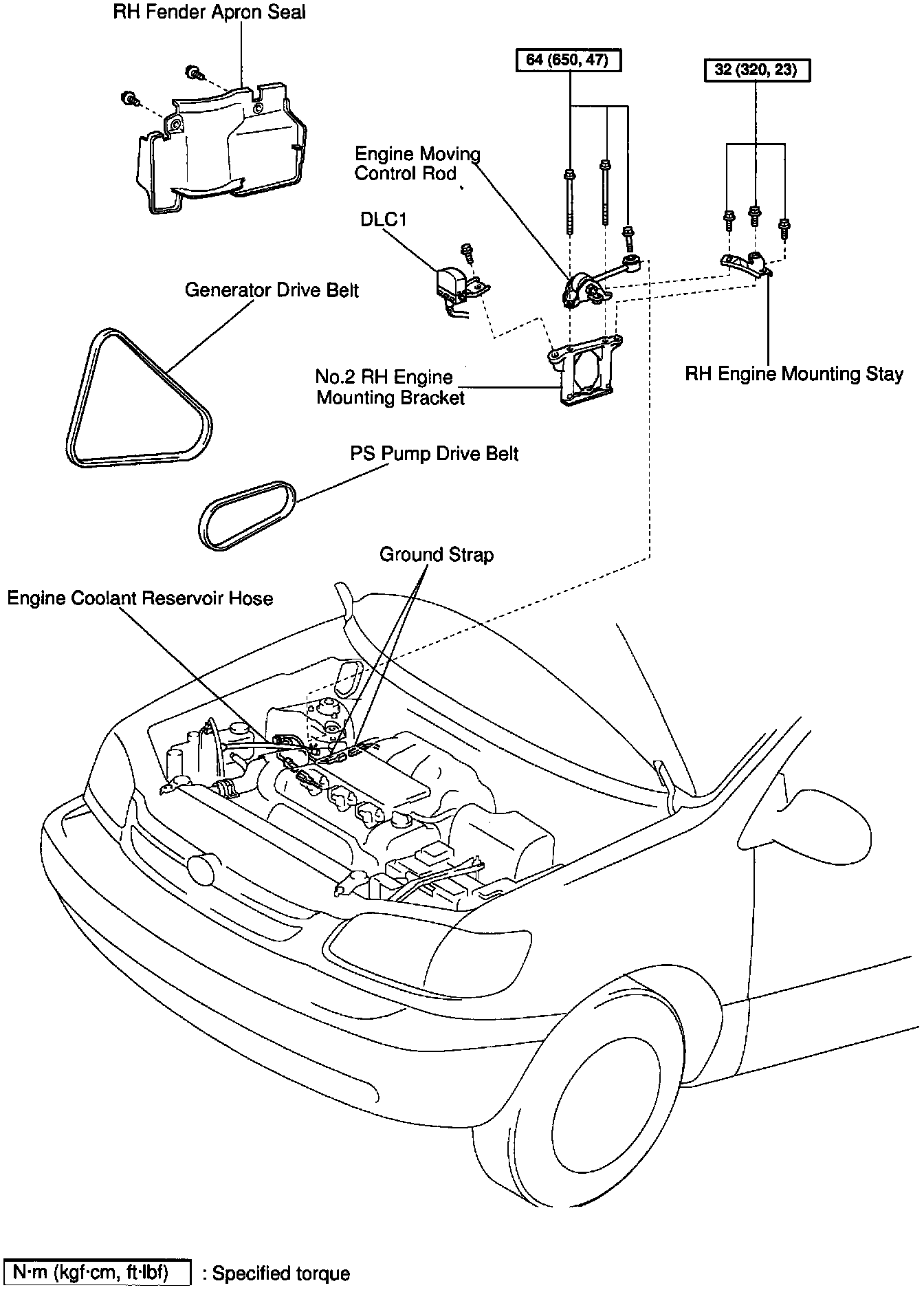 RH Fender Apron Seal

64 (650, 47)

32 (320, 23)

Engine Moving Control Rod

DLC1

Generator Drive Belt

No.2 RH Engine Mounting Bracket

RH Engine Mounting Stay

PS Pump Drive Belt

Ground Strap

Engine Coolant Reservoir Hose

N·m (kgf·cm, ft·lbf) : Specified torque