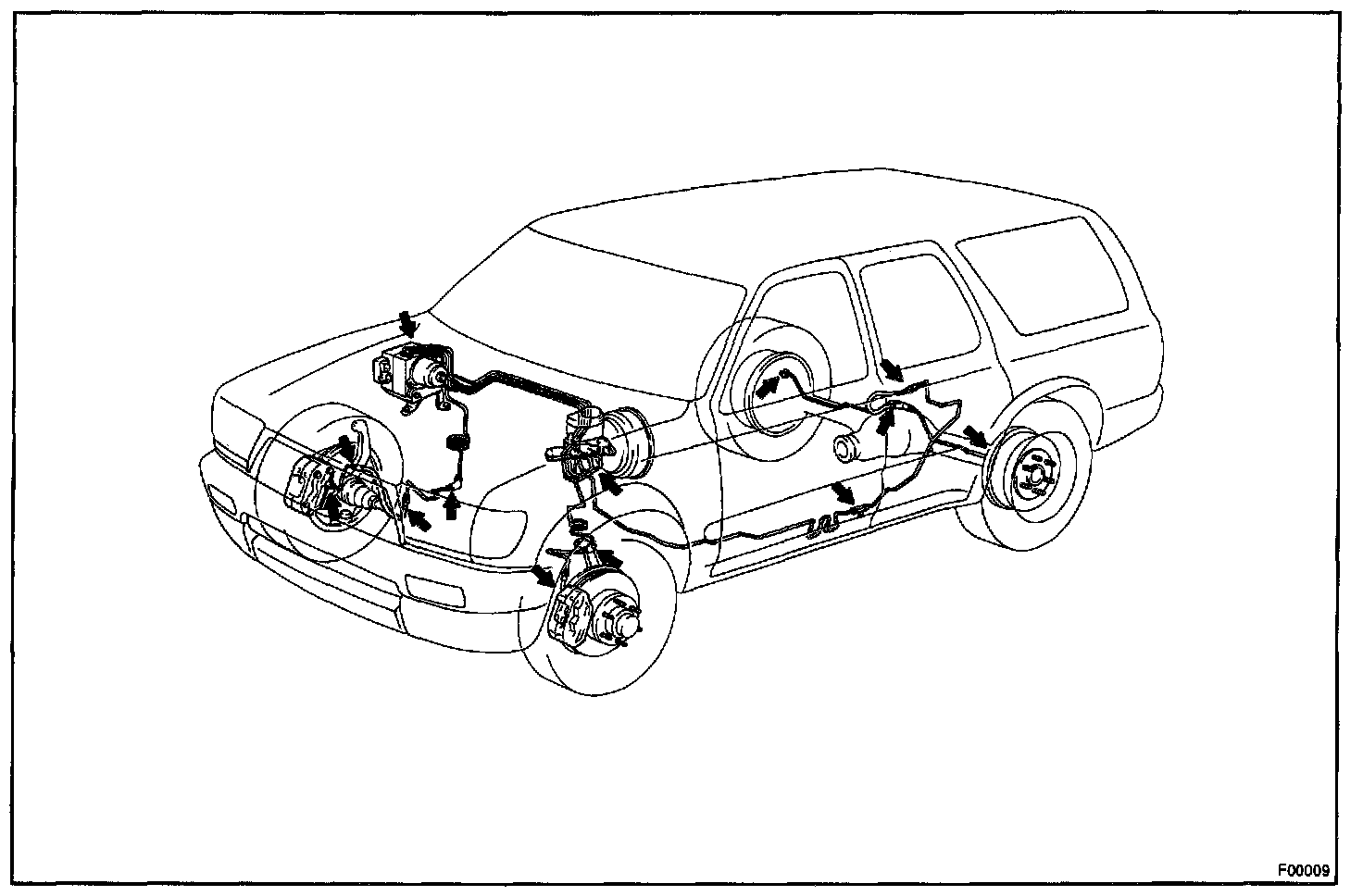 F00009