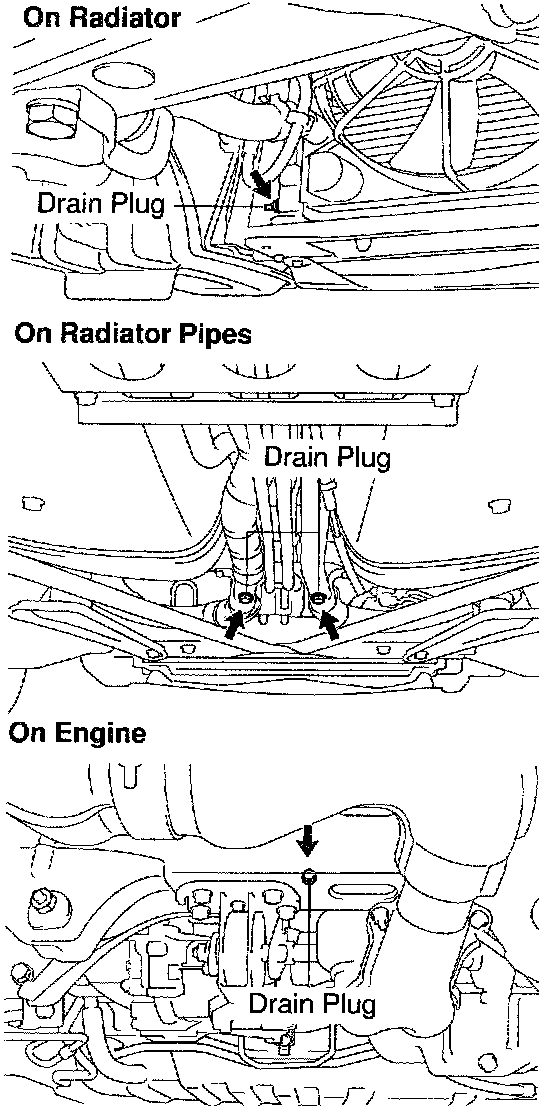 On Radiator

Drain Plug

On Radiator Pipes

Drain Plug

On Engine

Drain Plug