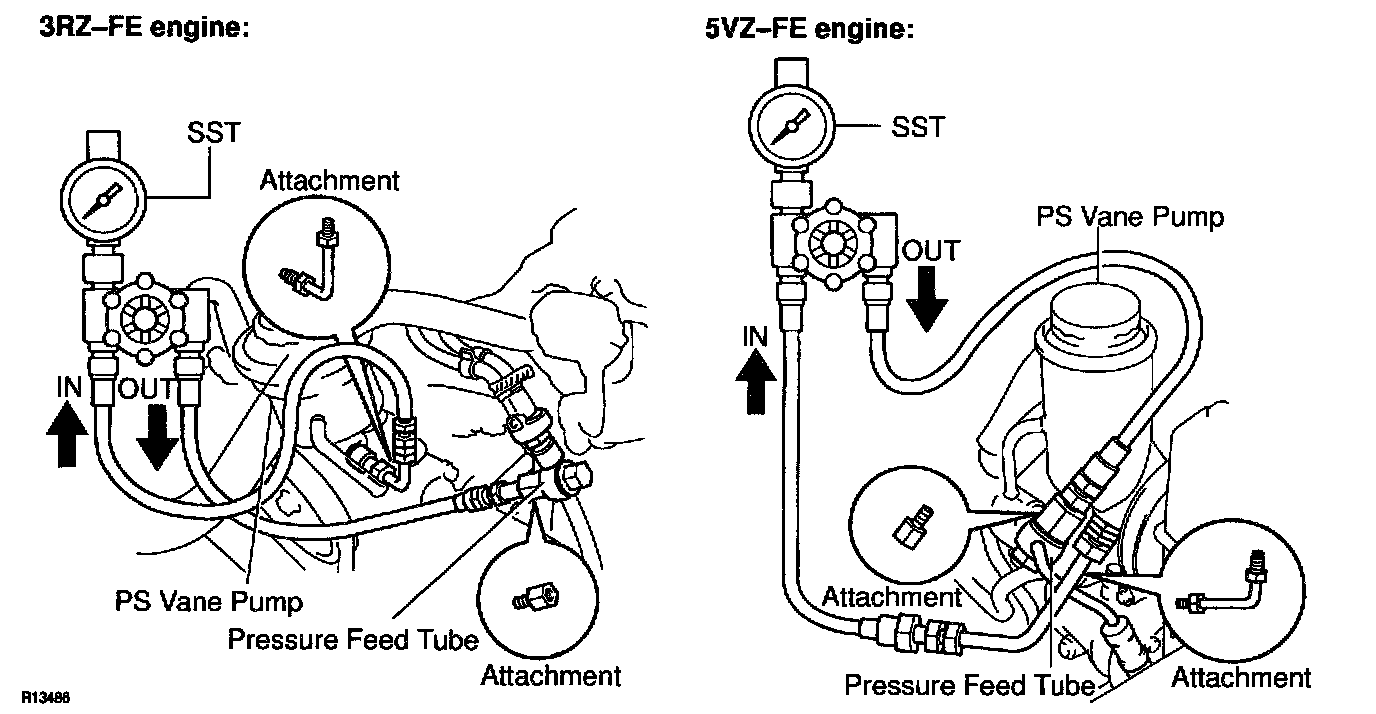 3RZ–FE engine:

SST

Attachment

IN

OUT

PS Vane Pump

Pressure Feed Tube

Attachment

R13486

5VZ–FE engine:

SST

PS Vane Pump

OUT

IN

Attachment

Pressure Feed Tube

Attachment