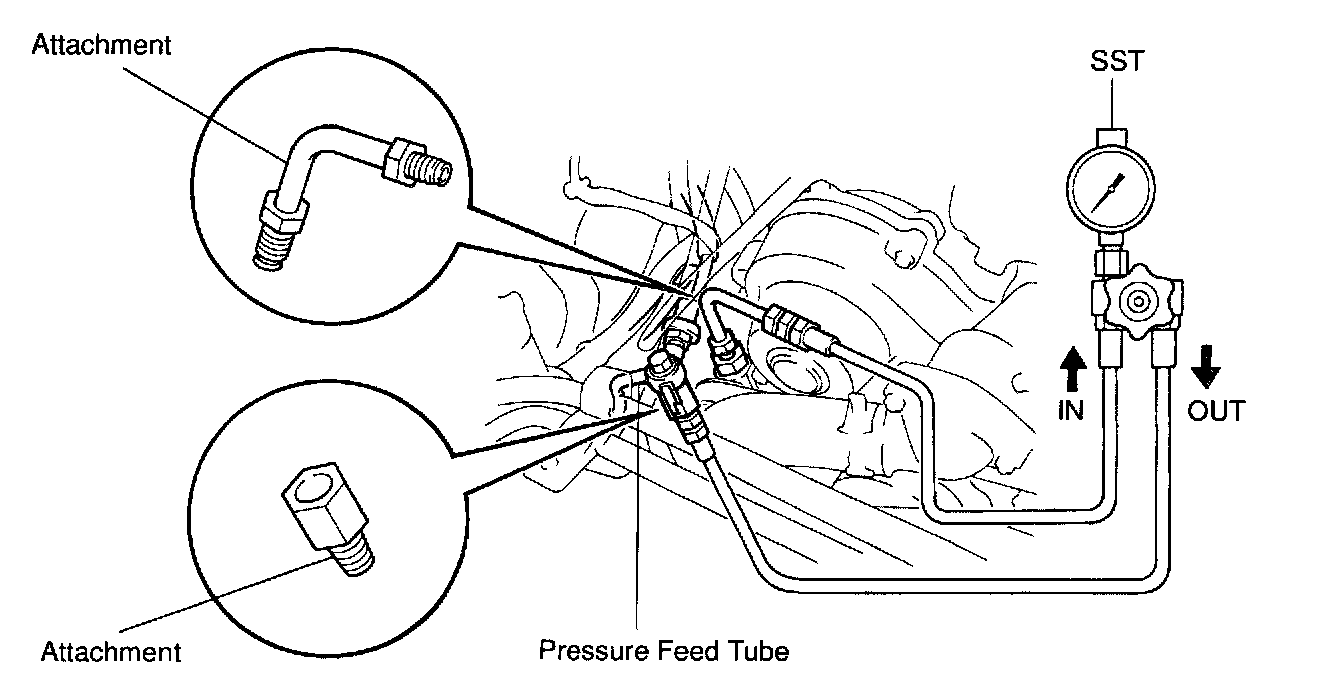 Attachment

SST

IN

OUT

Attachment

Pressure Feed Tube