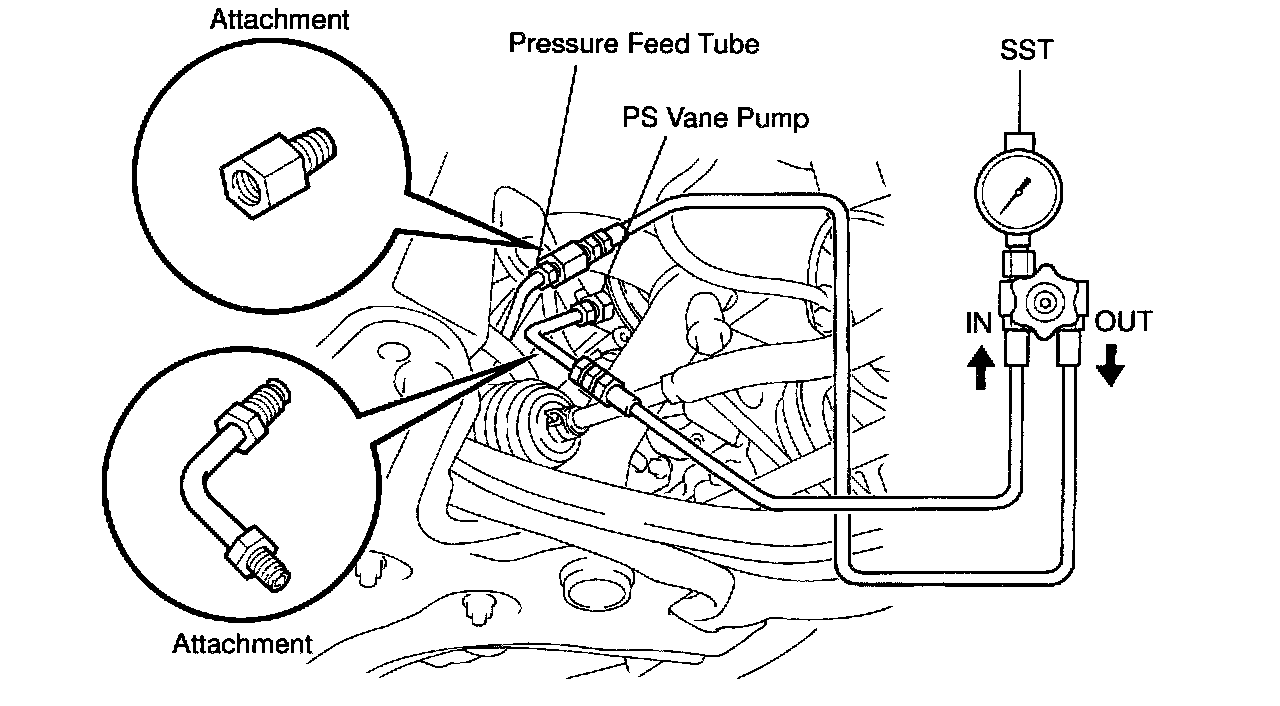 Attachment

Pressure Feed Tube

PS Vane Pump

SST

IN

OUT

Attachment