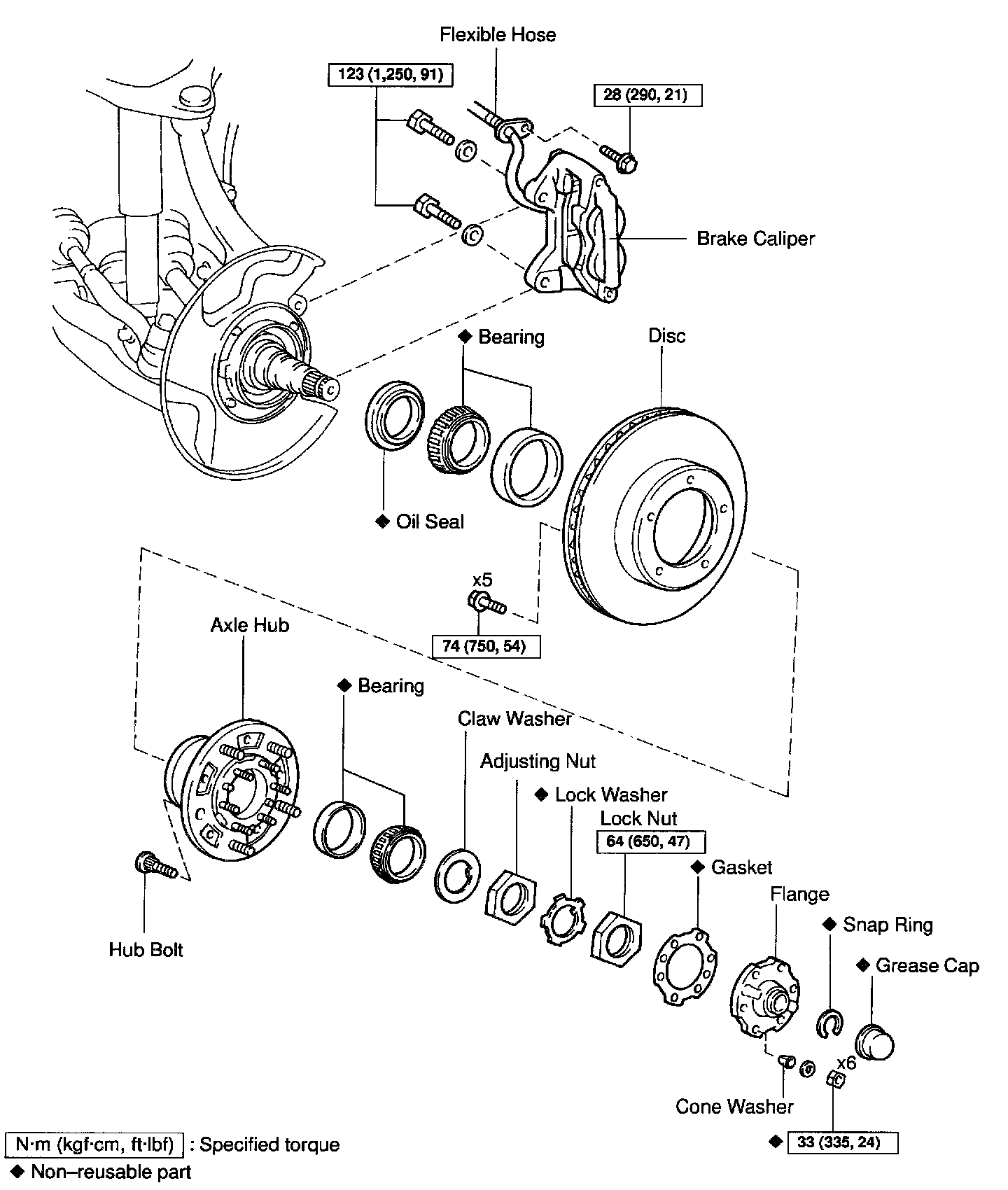 Flexible Hose

123 (1,250, 91)

28 (290, 21)

Brake Caliper

◆ Bearing

Disc

◆ Oil Seal

x5

74 (750, 54)

Axle Hub

◆ Bearing

Claw Washer

Adjusting Nut

◆ Lock Washer

Lock Nut

64 (650, 47)

◆ Gasket

Flange

◆ Snap Ring

◆ Grease Cap

Hub Bolt

x6

Cone Washer

◆ 33 (335, 24)

N·m (kgf·cm, ft·lbf) : Specified torque

◆ Non–reusable part