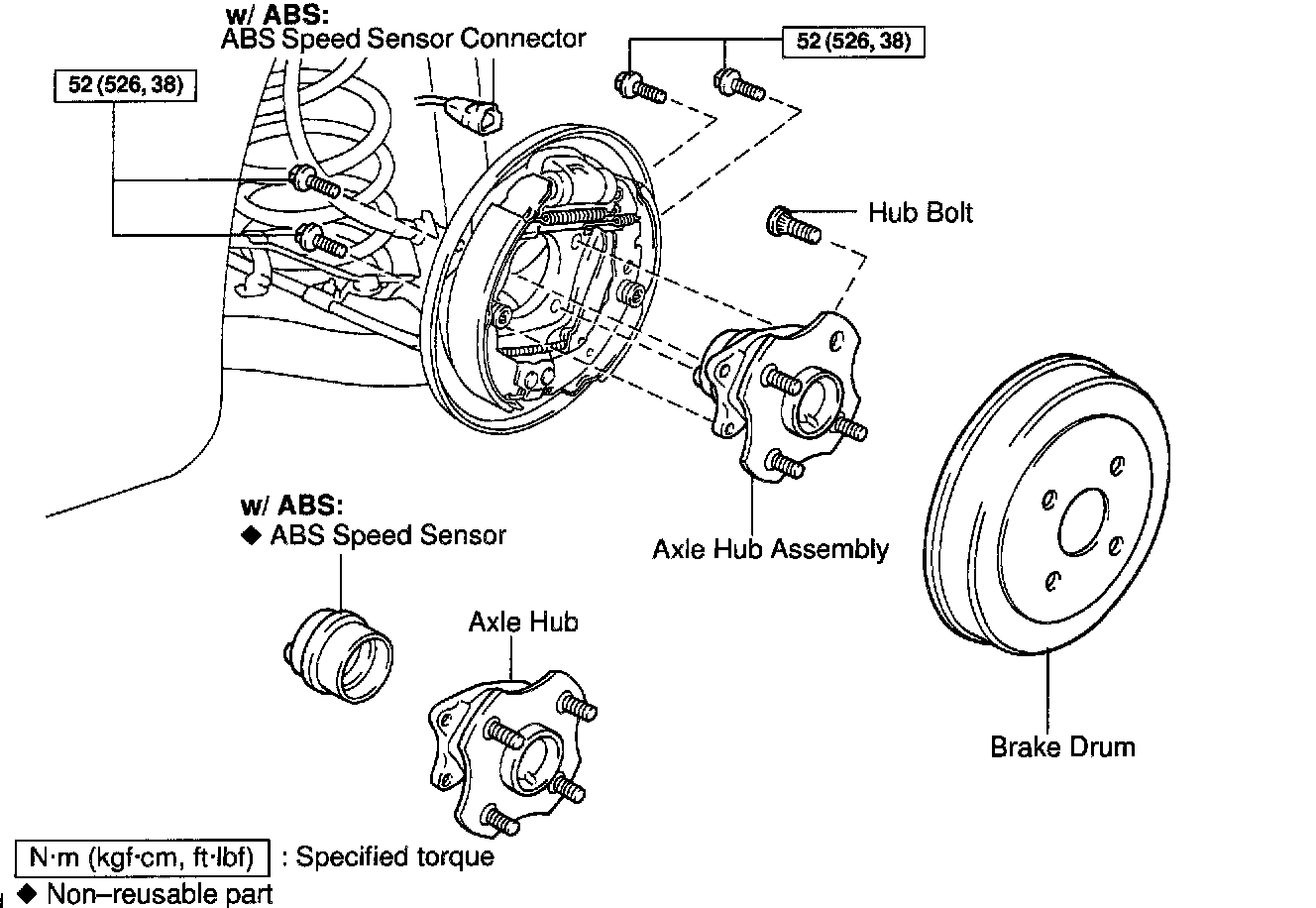 w/ ABS:
ABS Speed Sensor Connector

52 (526, 38)

52 (526, 38)

Hub Bolt

w/ ABS:
◆ ABS Speed Sensor

Axle Hub Assembly

Axle Hub

Brake Drum

N·m (kgf·cm, ft·lbf) : Specified torque
◆ Non–reusable part