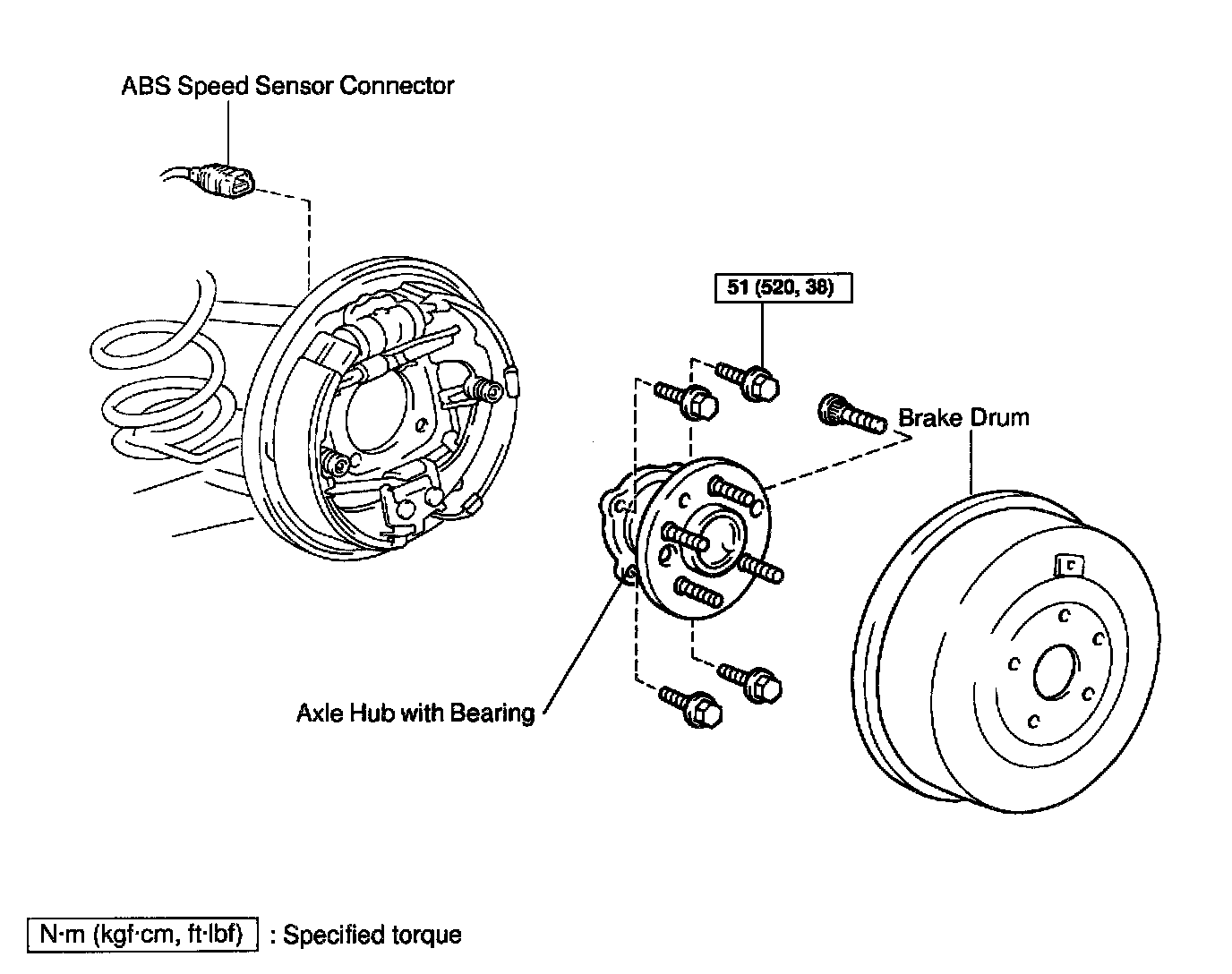 ABS Speed Sensor Connector

51 (520, 38)

Brake Drum

Axle Hub with Bearing

N·m (kgf·cm, ft·lbf) : Specified torque