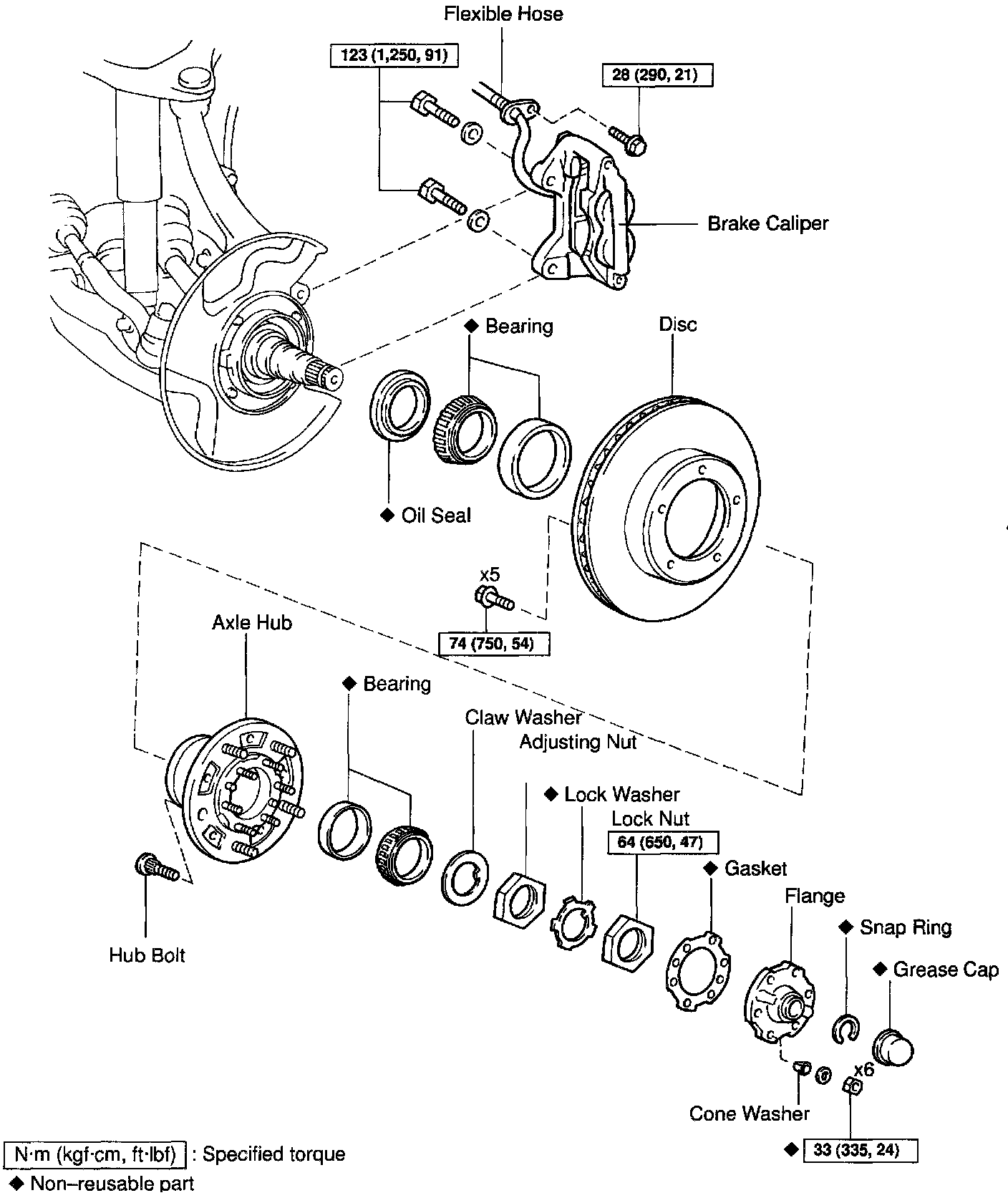 Flexible Hose

123 (1,250, 91)

28 (290, 21)

Brake Caliper

◆ Bearing

Disc

◆ Oil Seal

x5

74 (750, 54)

Axle Hub

◆ Bearing

Claw Washer

Adjusting Nut

◆ Lock Washer

Lock Nut

64 (650, 47)

◆ Gasket

Flange

◆ Snap Ring

◆ Grease Cap

Hub Bolt

x6

Cone Washer

◆ 33 (335, 24)

N·m (kgf·cm, ft·lbf) : Specified torque

◆ Non–reusable part