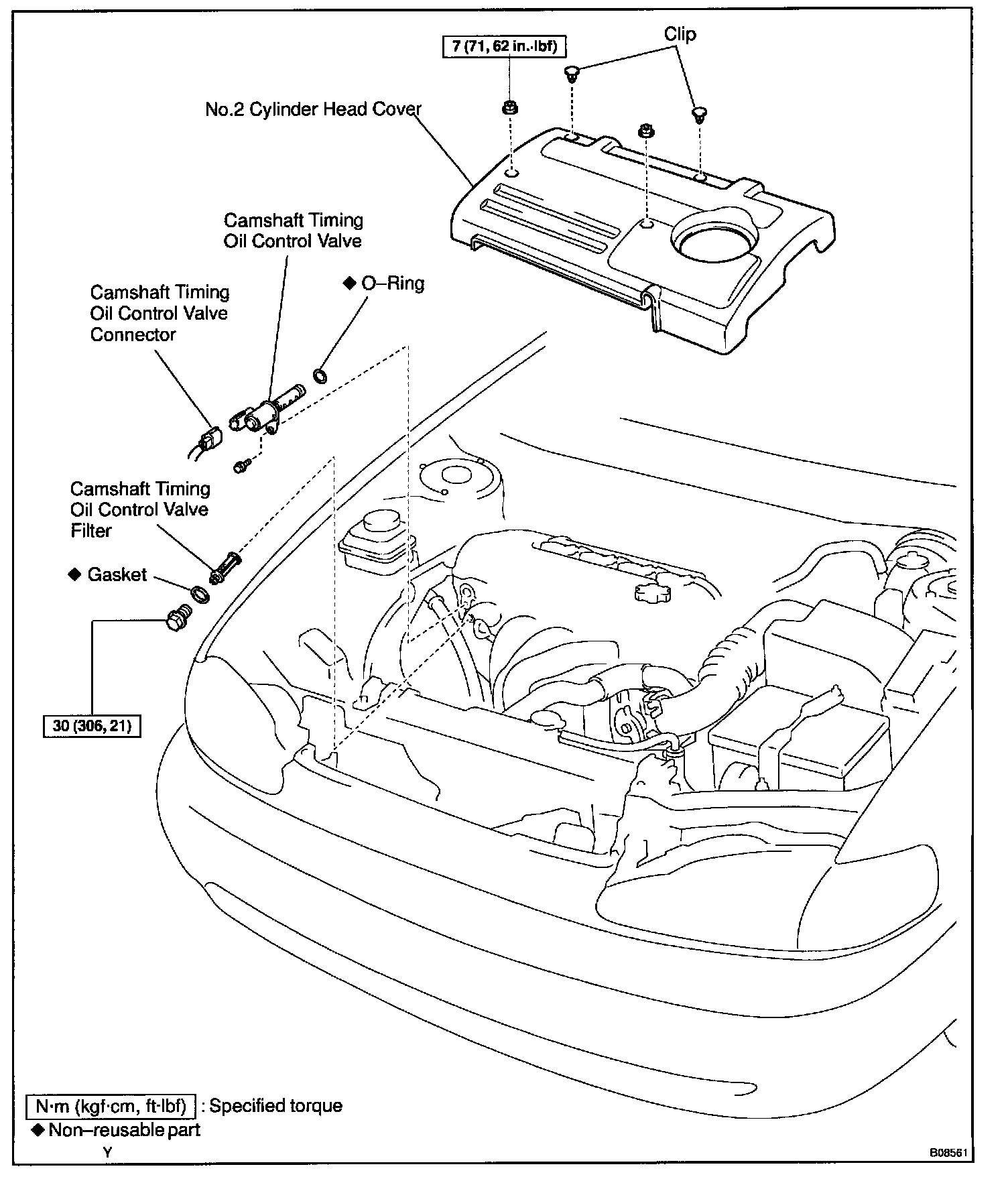 7 (71, 62 in.·lbf)

Clip

No.2 Cylinder Head Cover

Camshaft Timing Oil Control Valve

◆ O–Ring

Camshaft Timing Oil Control Valve Connector

Camshaft Timing Oil Control Valve Filter

◆ Gasket

30 (306, 21)

N·m (kgf·cm, ft·lbf) : Specified torque
◆ Non–reusable part

Y

B08561