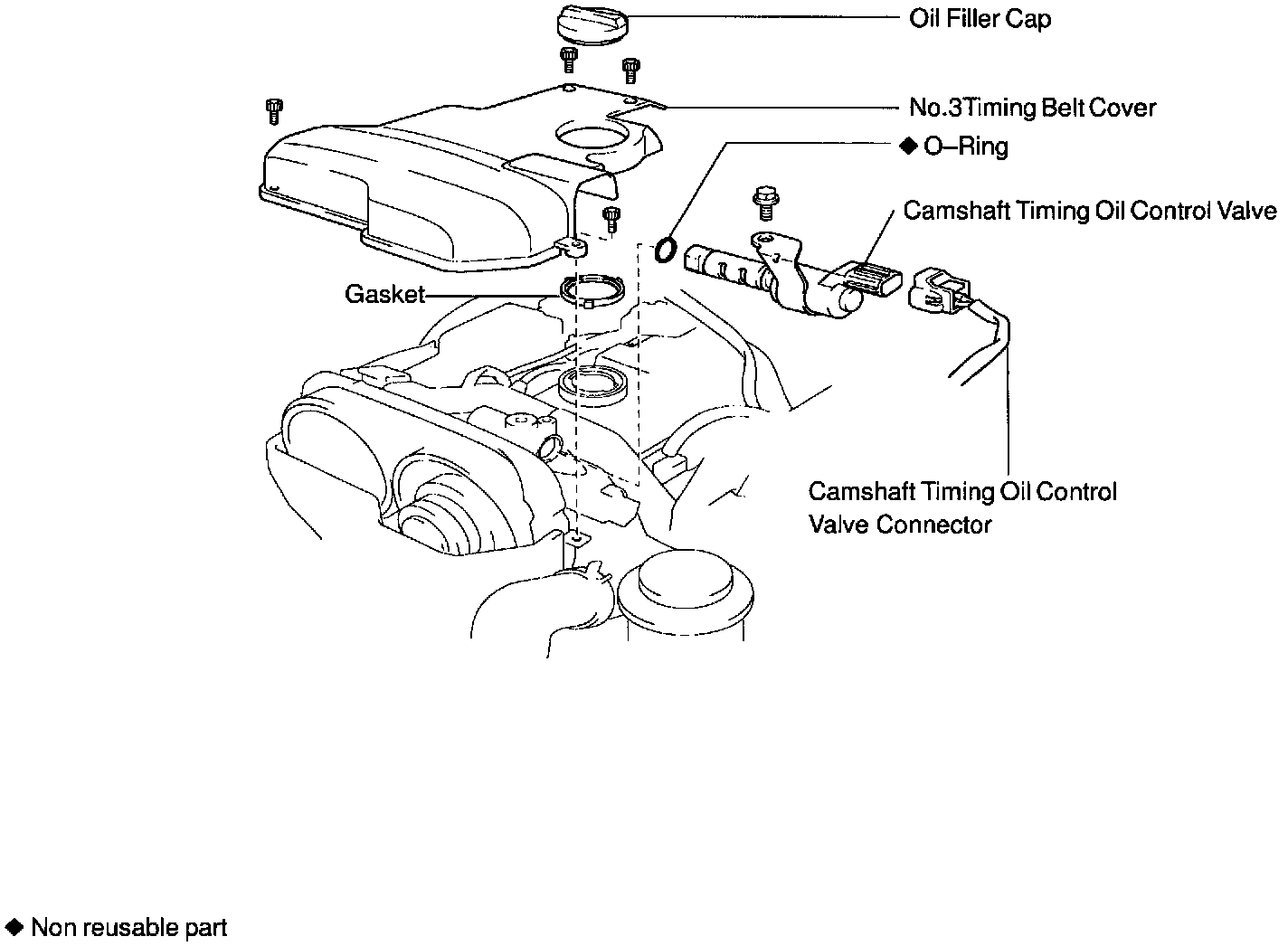 Oil Filler Cap

No.3Timing Belt Cover

◆ O–Ring

Camshaft Timing Oil Control Valve

Gasket

Camshaft Timing Oil Control Valve Connector

◆ Non reusable part