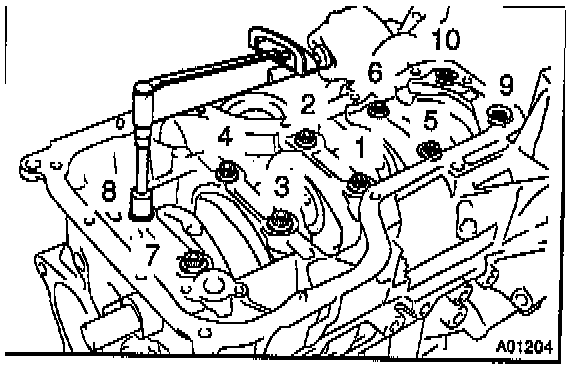 10
6
9
2
5
4
1
8
3
7
A01204