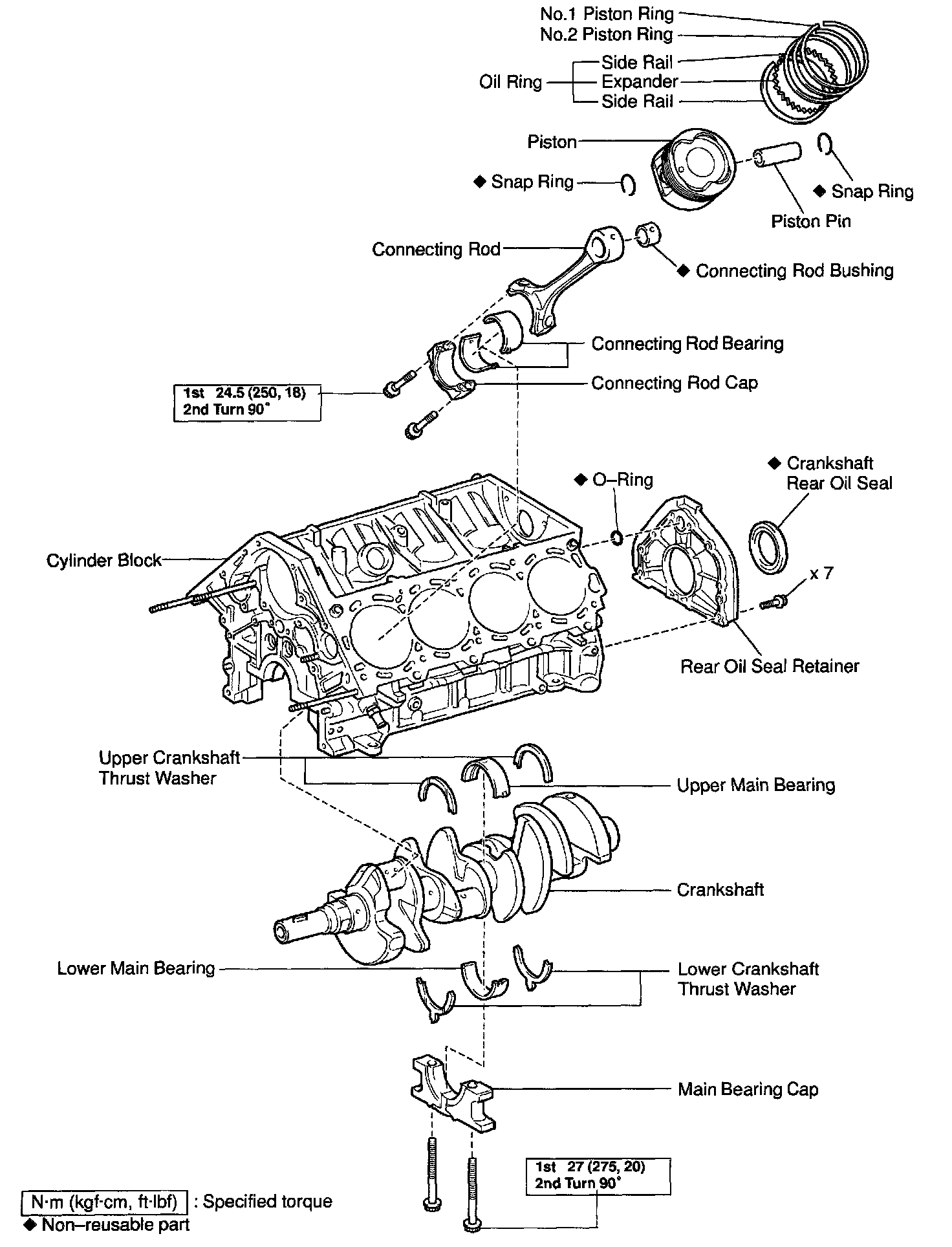 No.1 Piston Ring
No.2 Piston Ring
Oil Ring
Side Rail
Expander
Side Rail
Piston
◆ Snap Ring
◆ Snap Ring
Piston Pin
Connecting Rod
◆ Connecting Rod Bushing
Connecting Rod Bearing
Connecting Rod Cap
1st 24.5 (250, 18)
2nd Turn 90°
◆ O–Ring
◆ Crankshaft Rear Oil Seal
Cylinder Block
x 7
Rear Oil Seal Retainer
Upper Crankshaft Thrust Washer
Upper Main Bearing
Crankshaft
Lower Main Bearing
Lower Crankshaft Thrust Washer
Main Bearing Cap
1st 27 (275, 20)
2nd Turn 90°
N·m (kgf·cm, ft·lbf) : Specified torque
◆ Non–reusable part