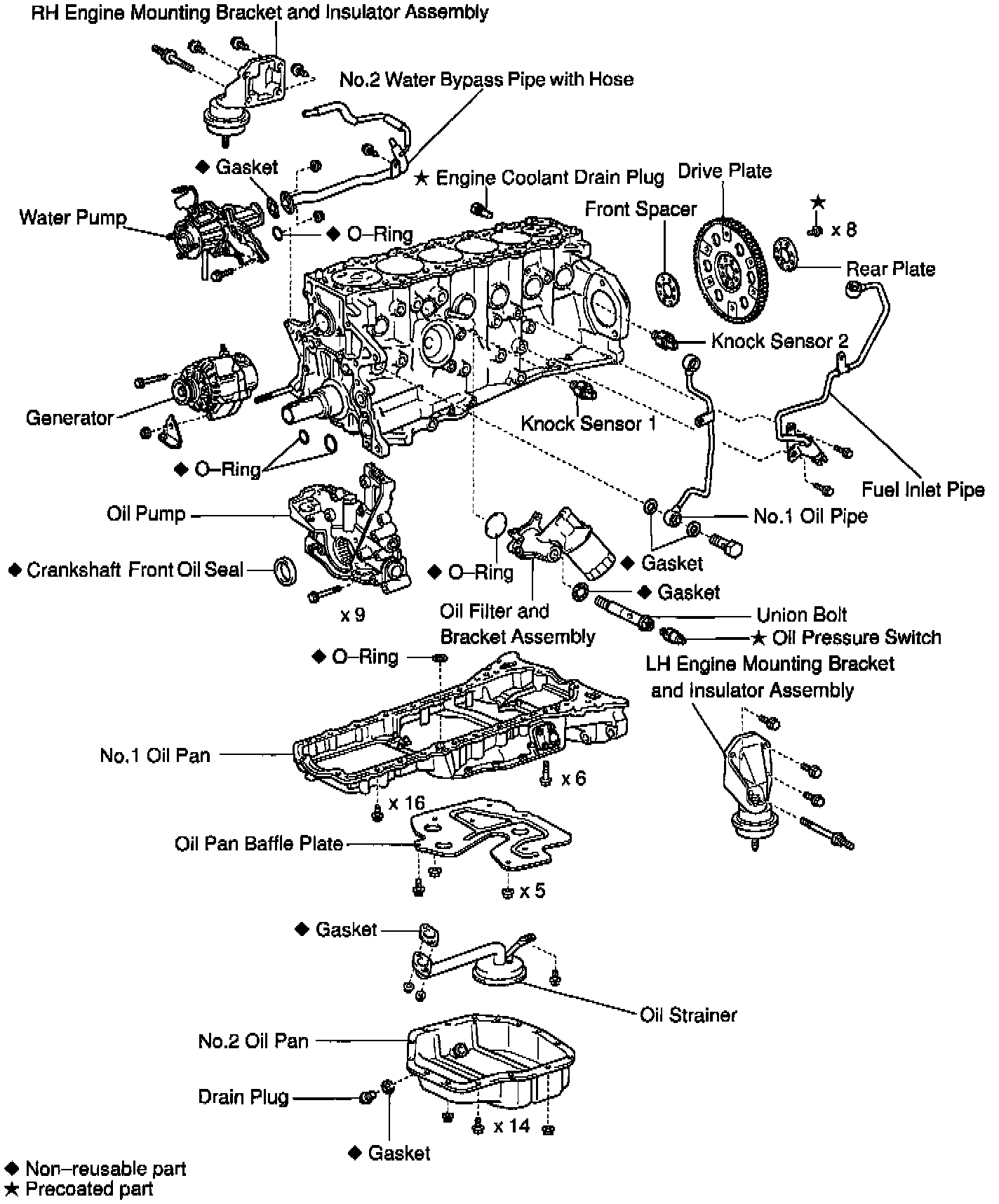 RH Engine Mounting Bracket and Insulator Assembly

No.2 Water Bypass Pipe with Hose

◆ Gasket

★ Engine Coolant Drain Plug

Drive Plate

Water Pump

◆ O–Ring

Front Spacer

★

x 8

Rear Plate

Knock Sensor 2

Generator

Knock Sensor 1

◆ O–Ring

Fuel Inlet Pipe

Oil Pump

No.1 Oil Pipe

◆ Crankshaft Front Oil Seal

◆ O–Ring

◆ Gasket

◆ Gasket

x 9

Oil Filter and Bracket Assembly

Union Bolt

★ Oil Pressure Switch

◆ O–Ring

LH Engine Mounting Bracket and Insulator Assembly

No.1 Oil Pan

x 6

x 16

Oil Pan Baffle Plate

x 5

◆ Gasket

Oil Strainer

No.2 Oil Pan

Drain Plug

x 14

◆ Gasket

◆ Non–reusable part
★ Precoated part