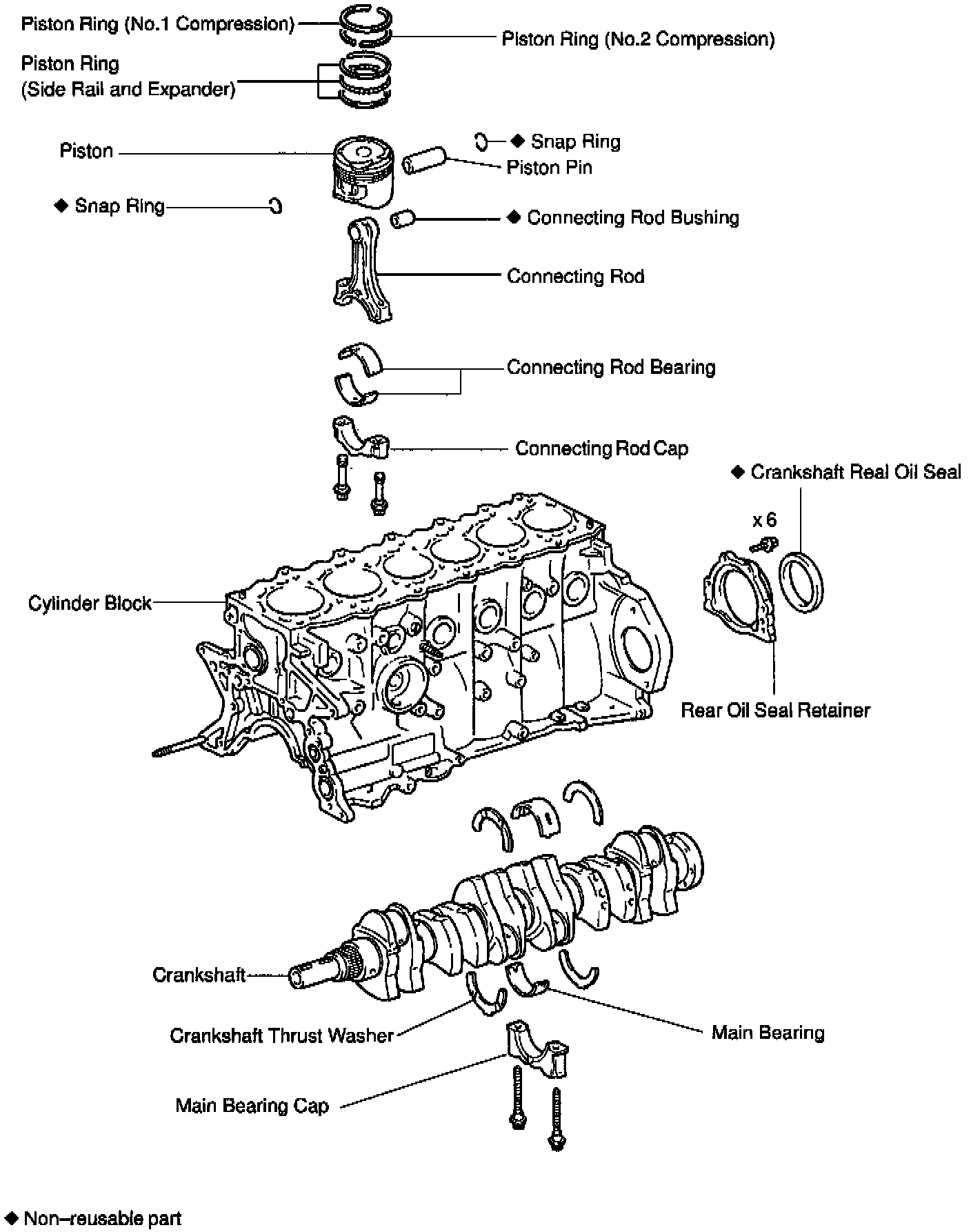 Piston Ring (No.1 Compression)
Piston Ring (No.2 Compression)
Piston Ring
(Side Rail and Expander)
Piston
◆ Snap Ring
Piston Pin
◆ Snap Ring
◆ Connecting Rod Bushing
Connecting Rod
Connecting Rod Bearing
Connecting Rod Cap
◆ Crankshaft Real Oil Seal
x 6
Cylinder Block
Rear Oil Seal Retainer
Crankshaft
Crankshaft Thrust Washer
Main Bearing
Main Bearing Cap
◆ Non–reusable part