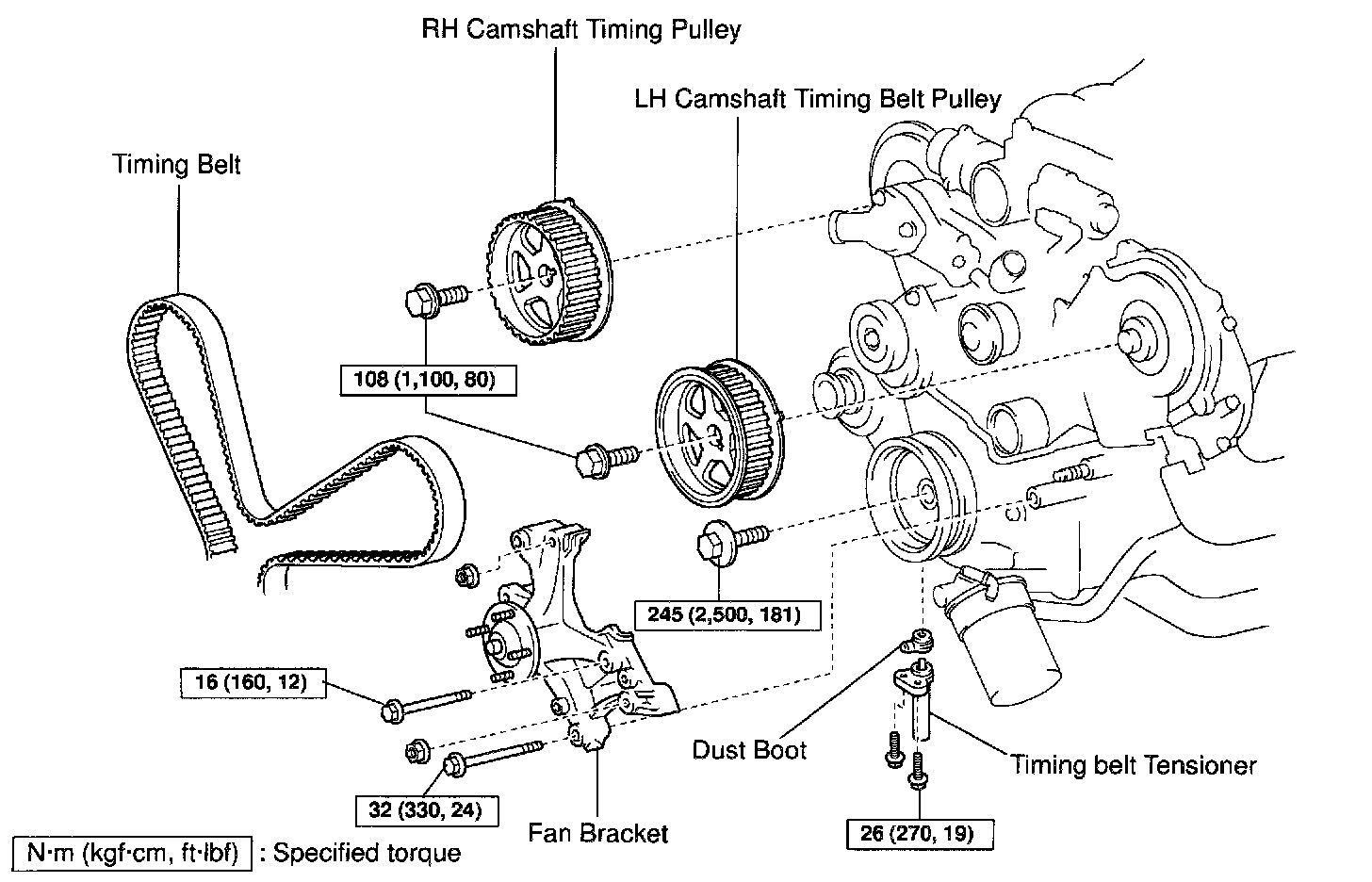 RH Camshaft Timing Pulley

LH Camshaft Timing Belt Pulley

Timing Belt

108 (1,100, 80)

245 (2,500, 181)

16 (160, 12)

Dust Boot

Timing belt Tensioner

32 (330, 24)

Fan Bracket

26 (270, 19)

N·m (kgf·cm, ft·lbf) : Specified torque