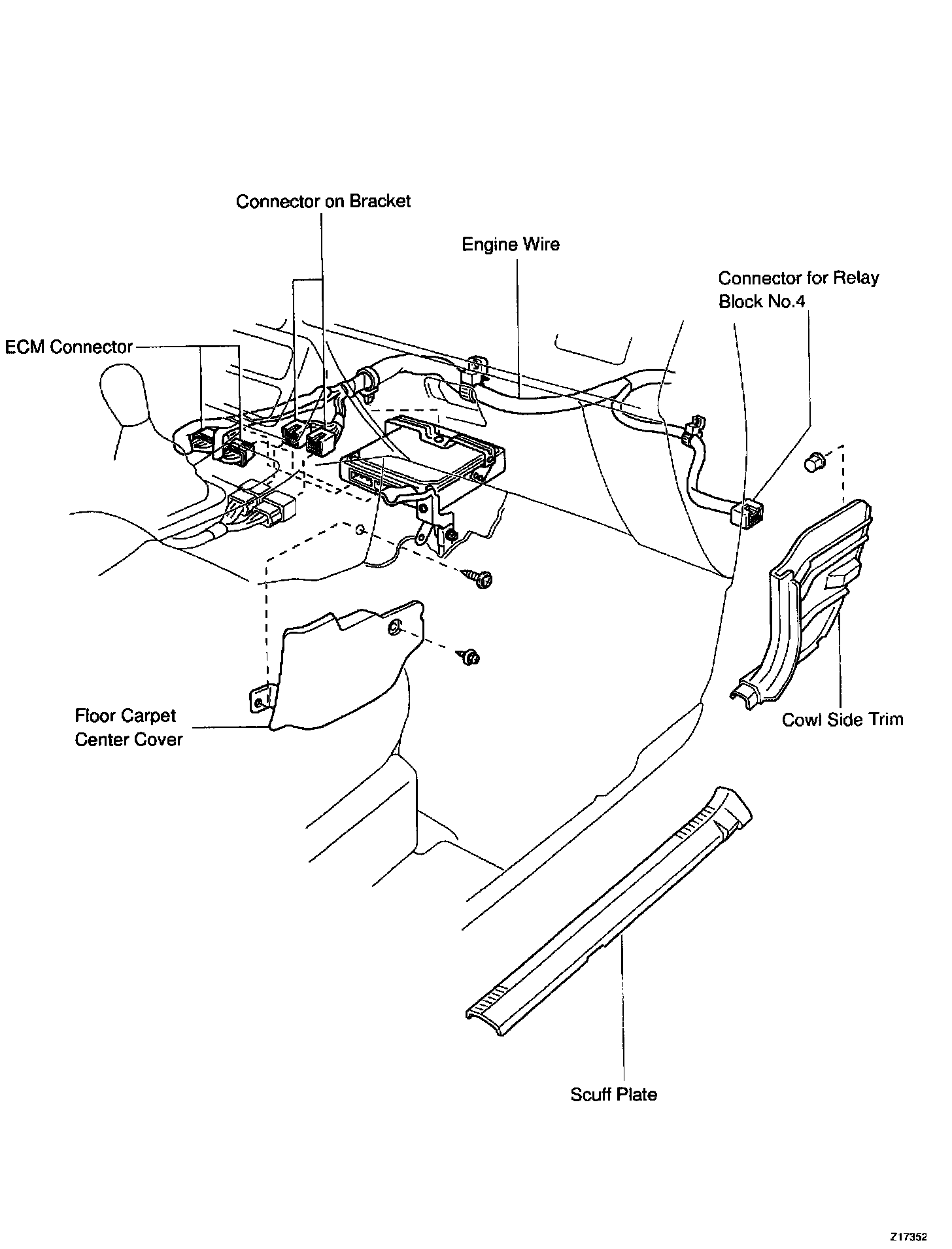 Connector on Bracket

Engine Wire

Connector for Relay Block No.4

ECM Connector

Floor Carpet Center Cover

Cowl Side Trim

Scuff Plate

Z17352