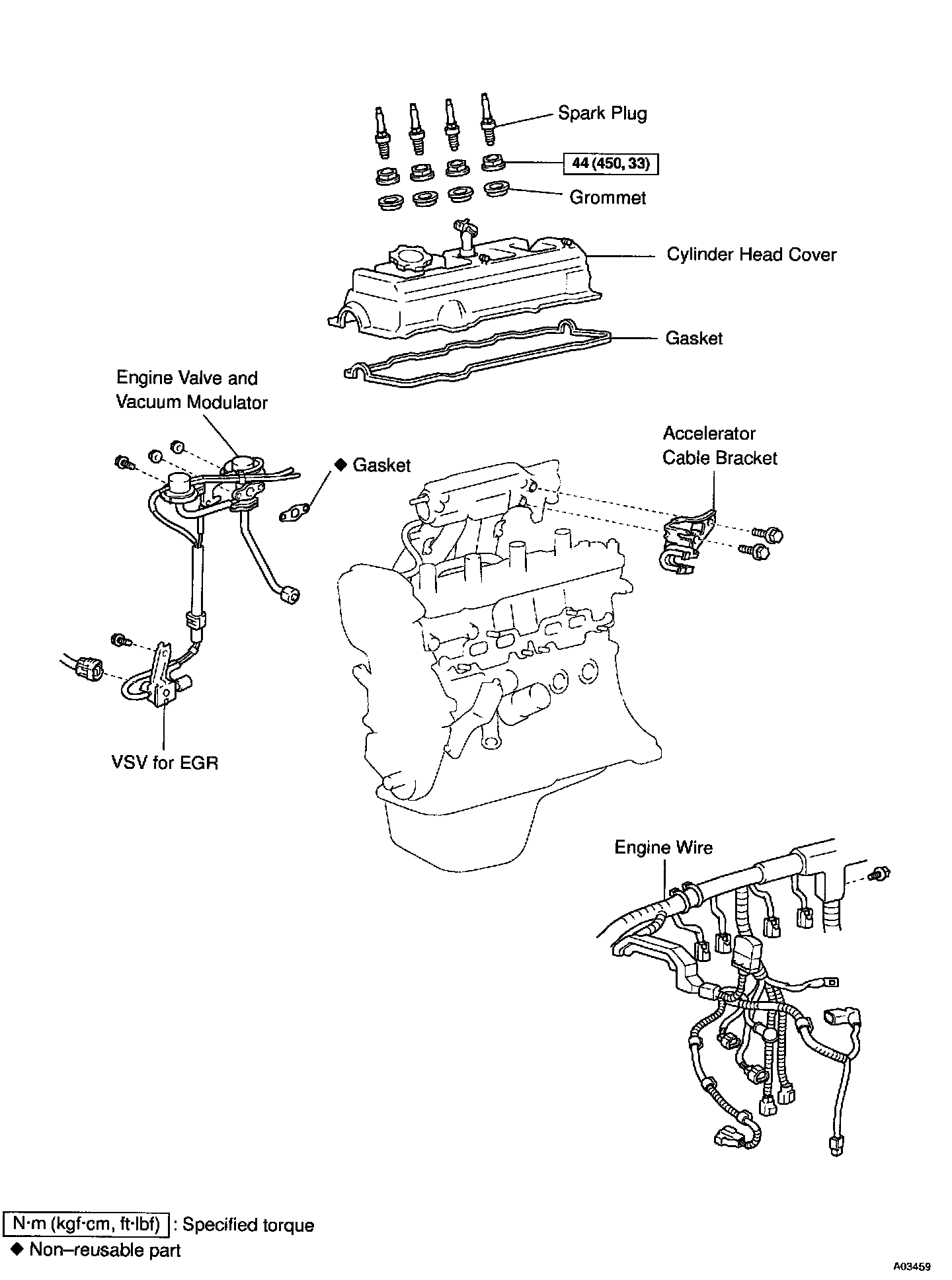 Spark Plug

44 (450, 33)

Grommet

Cylinder Head Cover

Gasket

Engine Valve and Vacuum Modulator

◆ Gasket

Accelerator Cable Bracket

VSV for EGR

Engine Wire

N·m (kgf·cm, ft·lbf) : Specified torque

◆ Non–reusable part

A03459