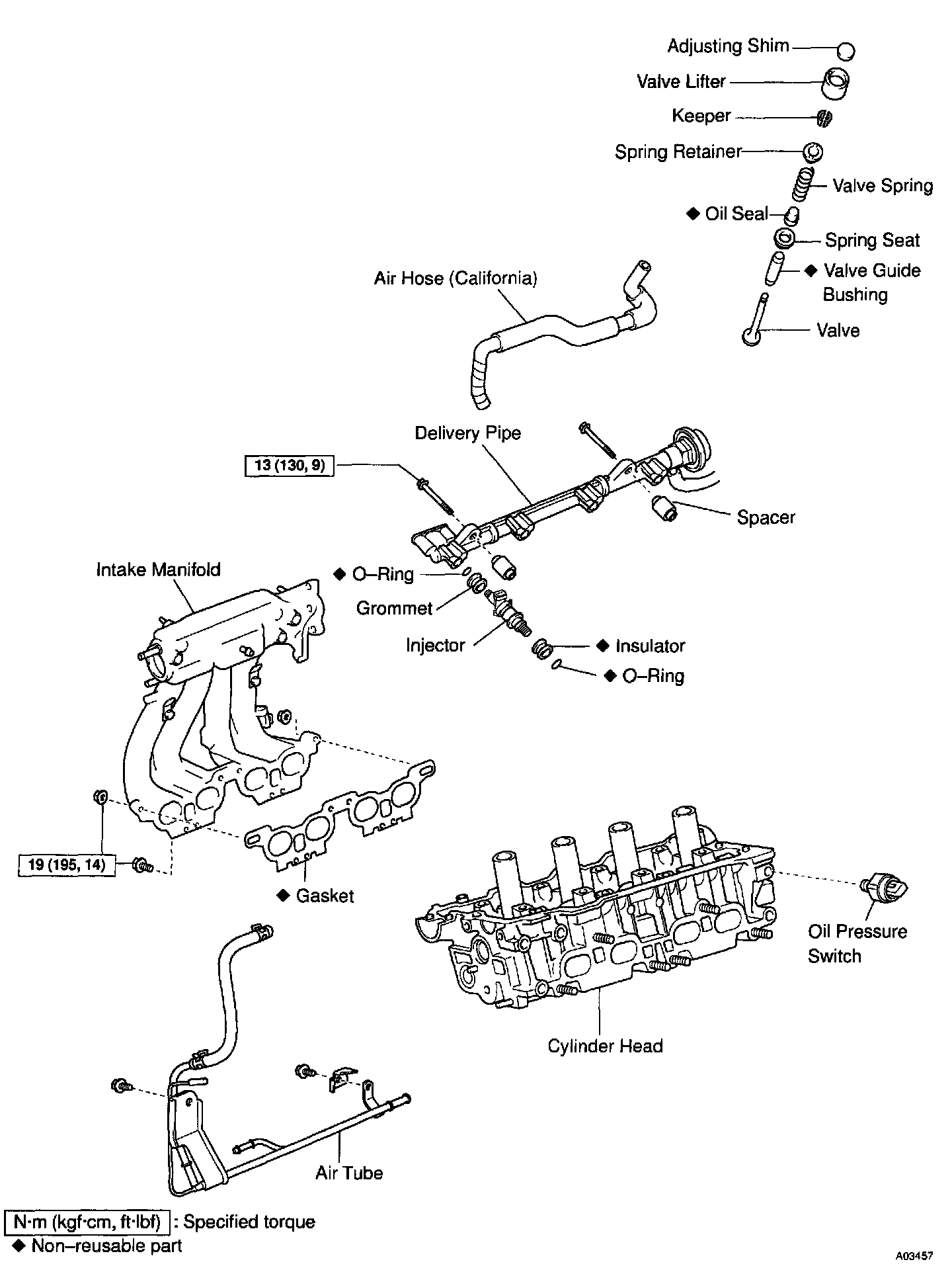 Adjusting Shim
Valve Lifter
Keeper
Spring Retainer
Valve Spring
◆ Oil Seal
Spring Seat
◆ Valve Guide Bushing
Valve
Air Hose (California)
Delivery Pipe
13 (130, 9)
Spacer
Intake Manifold
◆ O–Ring
Grommet
Injector
◆ Insulator
◆ O–Ring
19 (195, 14)
◆ Gasket
Oil Pressure Switch
Cylinder Head
Air Tube
N·m (kgf·cm, ft·lbf) : Specified torque
◆ Non–reusable part
A03457