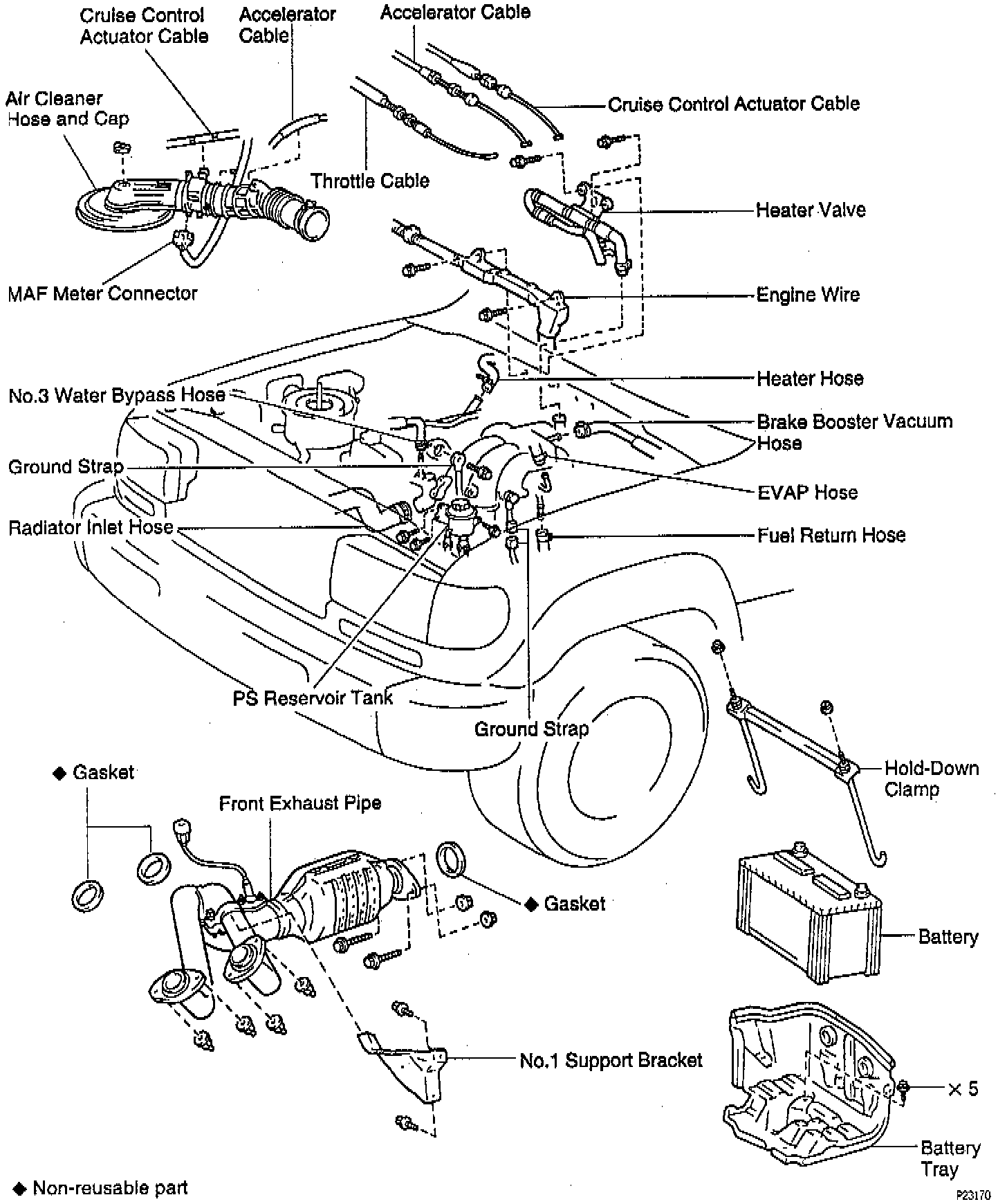 Cruise Control Actuator Cable

Accelerator Cable

Accelerator Cable

Air Cleaner Hose and Cap

Cruise Control Actuator Cable

Throttle Cable

Heater Valve

MAF Meter Connector

Engine Wire

Heater Hose

No.3 Water Bypass Hose

Brake Booster Vacuum Hose

Ground Strap

EVAP Hose

Radiator Inlet Hose

Fuel Return Hose

PS Reservoir Tank

Ground Strap

◆ Gasket

Hold-Down Clamp

Front Exhaust Pipe

◆ Gasket

Battery

No.1 Support Bracket

× 5

Battery Tray

◆ Non-reusable part

P23170