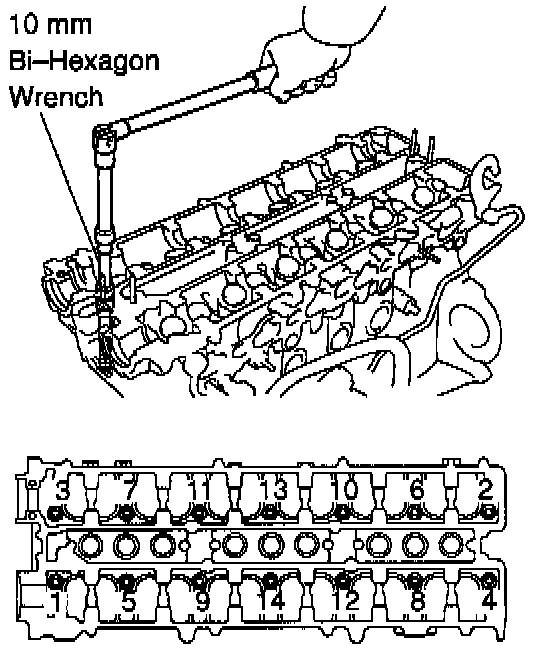 10 mm
Bi–Hexagon
Wrench

3 7 11 13 10 6 2

1 5 9 14 12 8 4