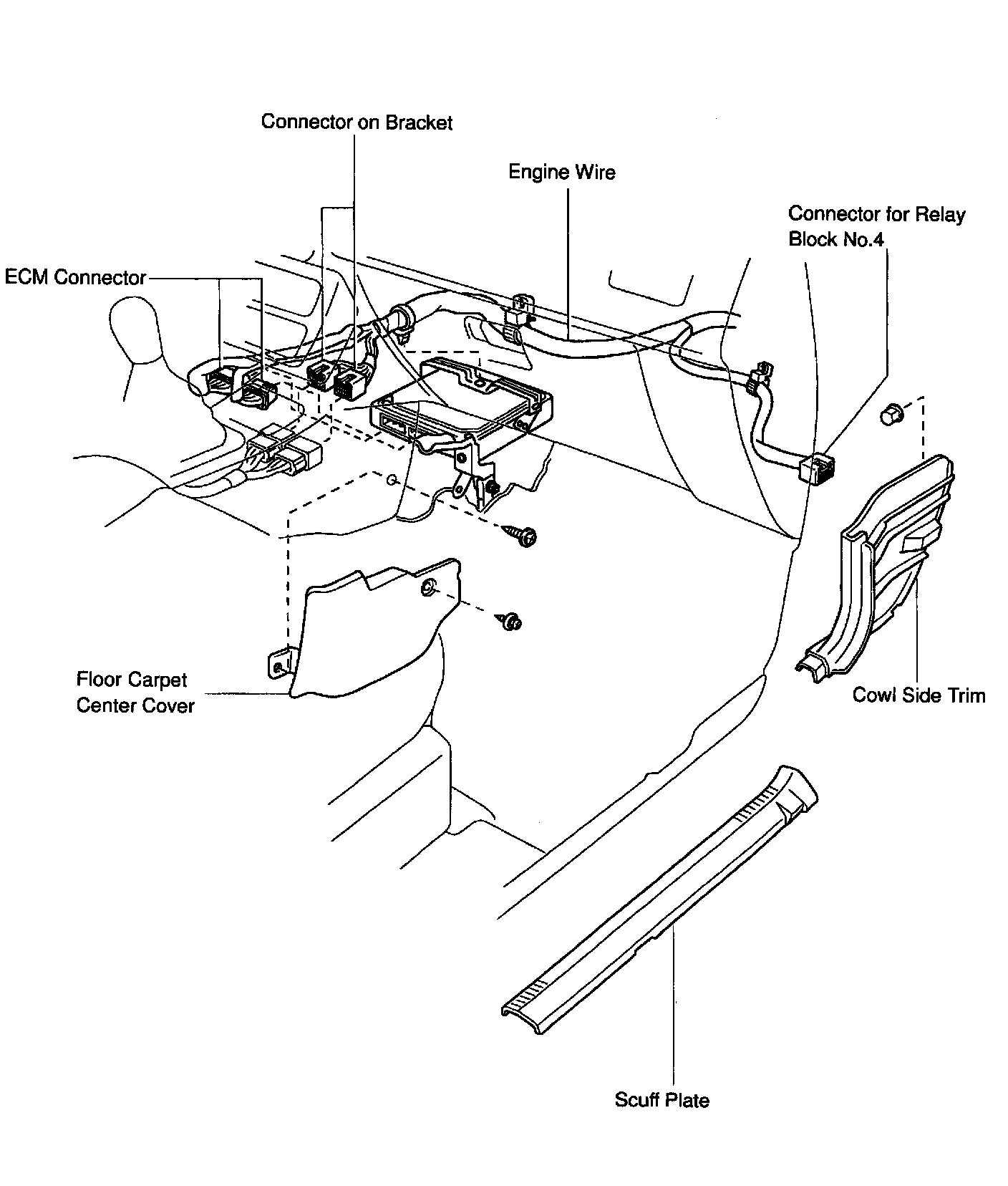 Connector on Bracket

Engine Wire

Connector for Relay Block No.4

ECM Connector

Floor Carpet Center Cover

Cowl Side Trim

Scuff Plate