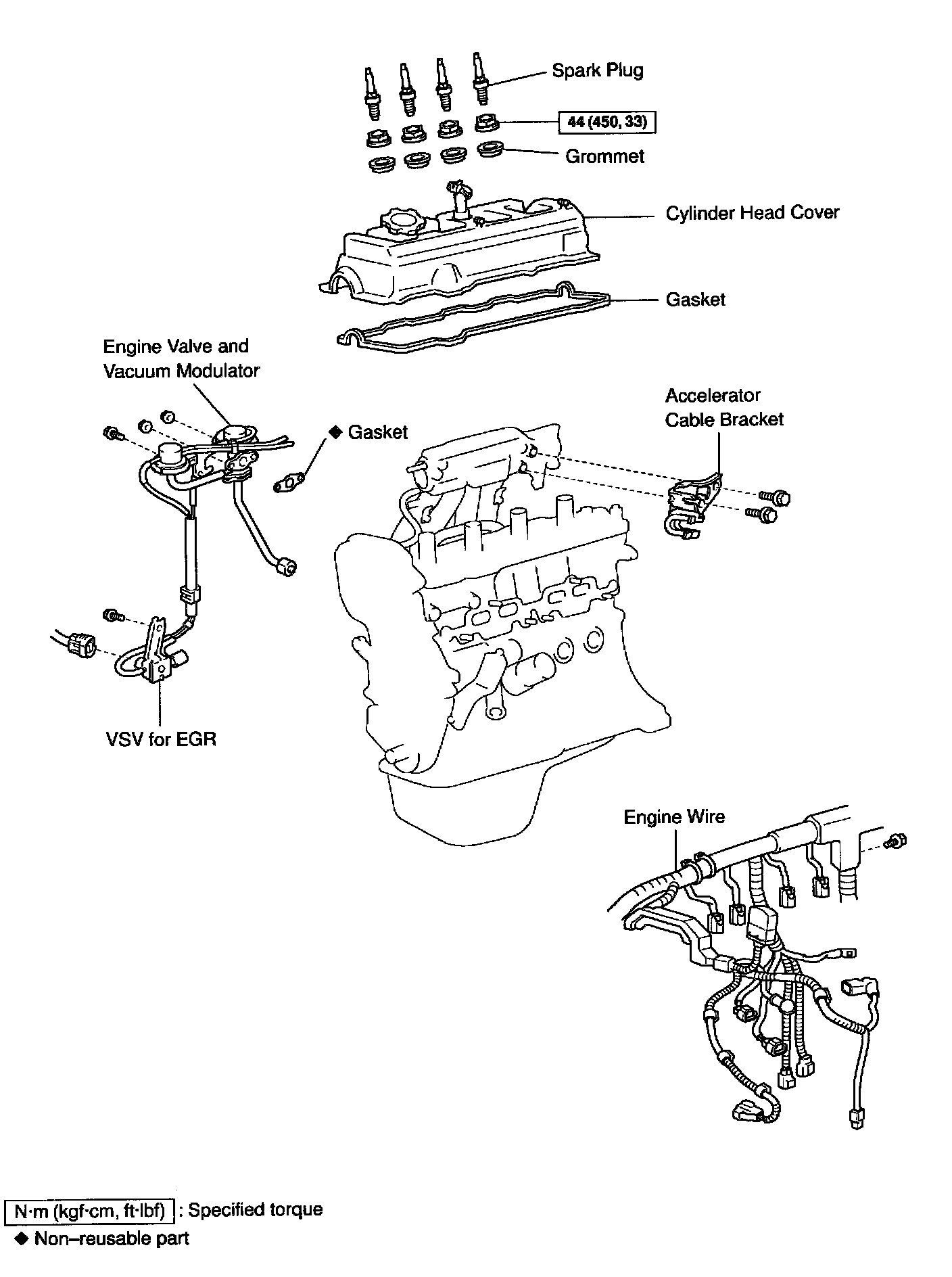 Spark Plug

44 (450, 33)

Grommet

Cylinder Head Cover

Gasket

Engine Valve and Vacuum Modulator

◆ Gasket

Accelerator Cable Bracket

VSV for EGR

Engine Wire

N·m (kgf·cm, ft·lbf) : Specified torque

◆ Non–reusable part