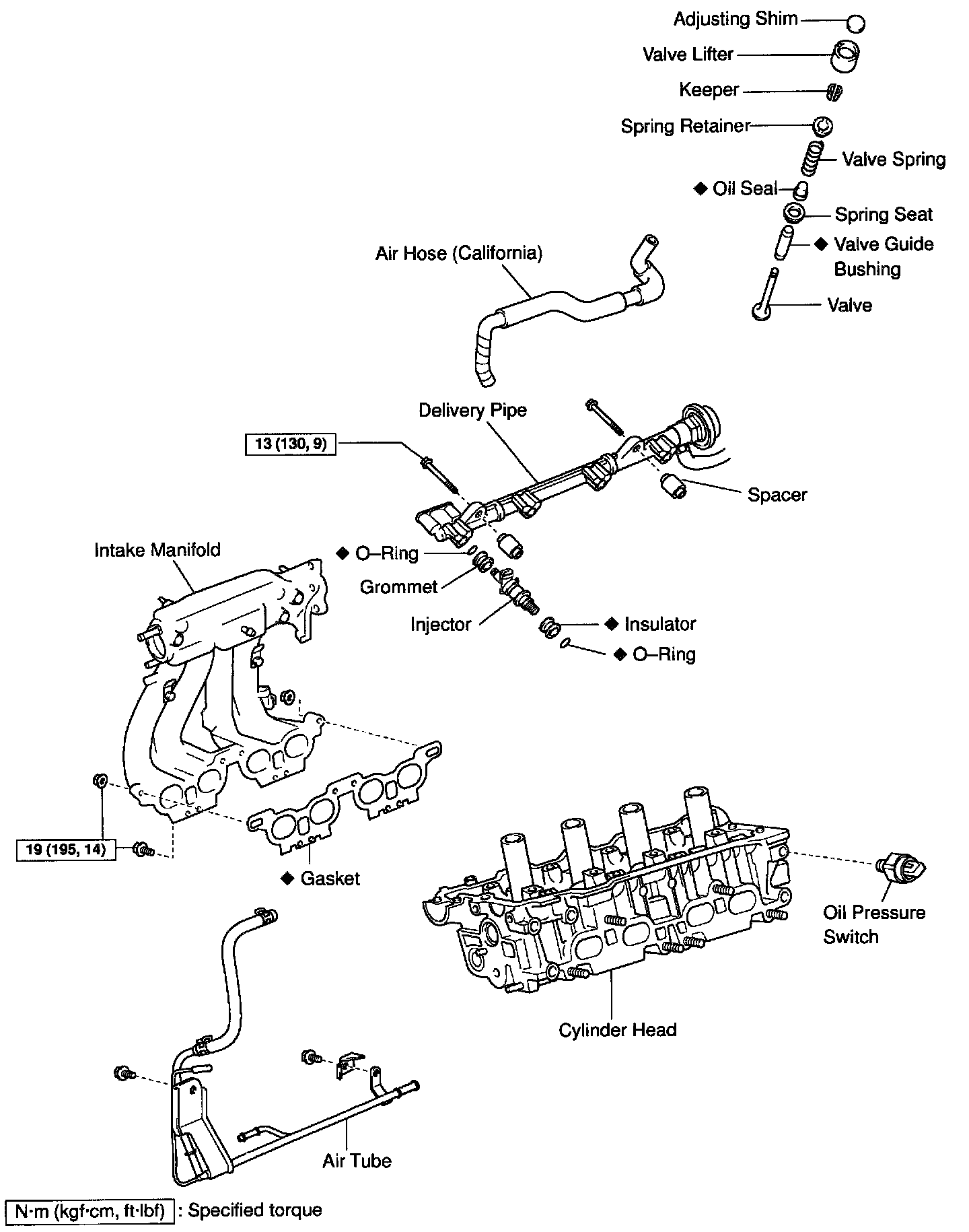 Adjusting Shim
Valve Lifter
Keeper
Spring Retainer
Valve Spring
◆ Oil Seal
Spring Seat
◆ Valve Guide Bushing
Valve
Air Hose (California)
Delivery Pipe
13 (130, 9)
Spacer
Intake Manifold
◆ O–Ring
Grommet
Injector
◆ Insulator
◆ O–Ring
19 (195, 14)
◆ Gasket
Oil Pressure Switch
Cylinder Head
Air Tube
N·m (kgf·cm, ft·lbf) : Specified torque