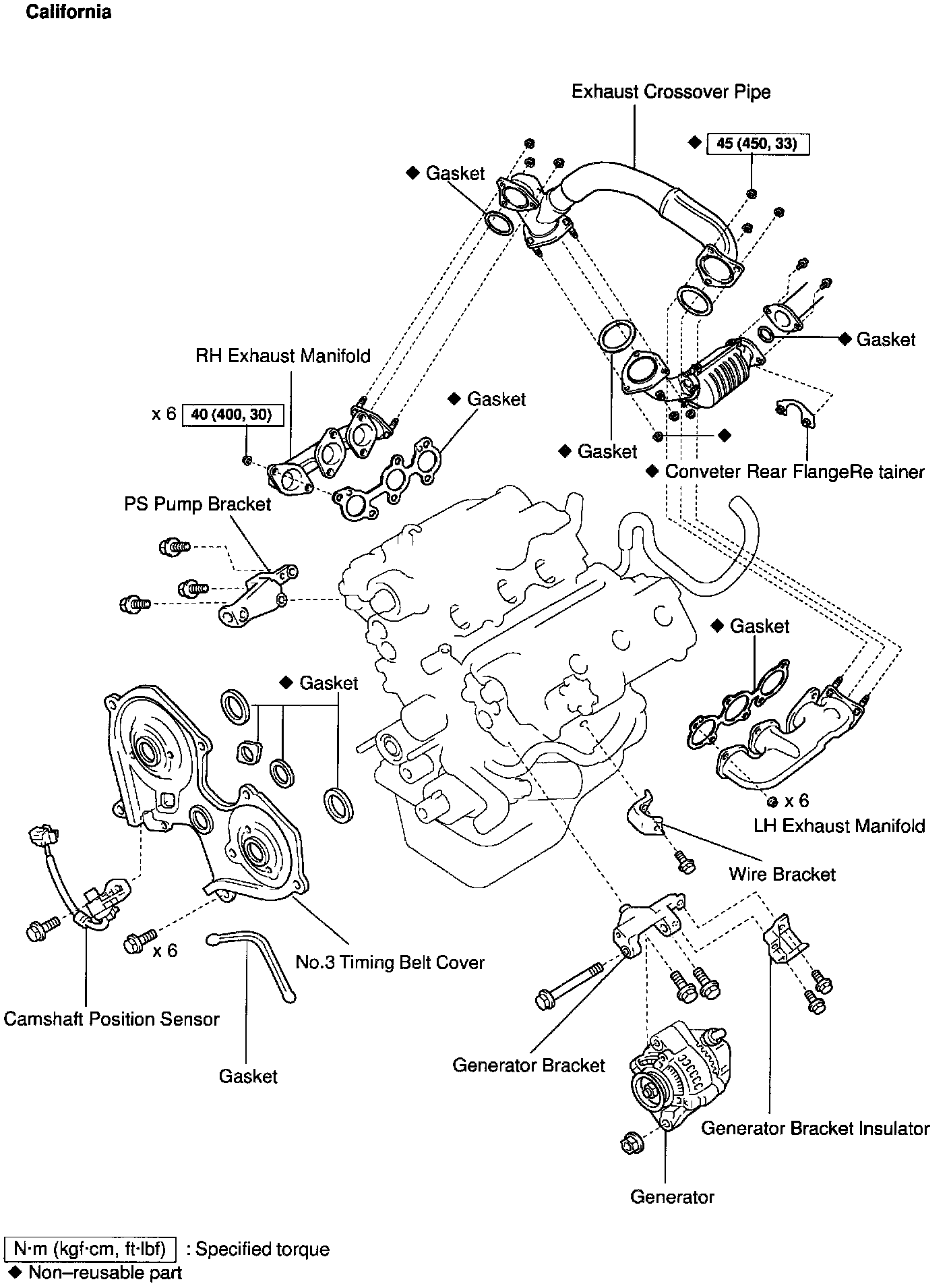 California

Exhaust Crossover Pipe

◆ 45 (450, 33)

◆ Gasket

◆ Gasket

RH Exhaust Manifold

x 6 40 (400, 30)

◆ Gasket

◆ Gasket

◆

◆ Conveter Rear FlangeRe tainer

PS Pump Bracket

◆ Gasket

◆ Gasket

x 6

LH Exhaust Manifold

Wire Bracket

x 6

No.3 Timing Belt Cover

Camshaft Position Sensor

Gasket

Generator Bracket

Generator Bracket Insulator

Generator

N·m (kgf·cm, ft·lbf) : Specified torque
◆ Non–reusable part