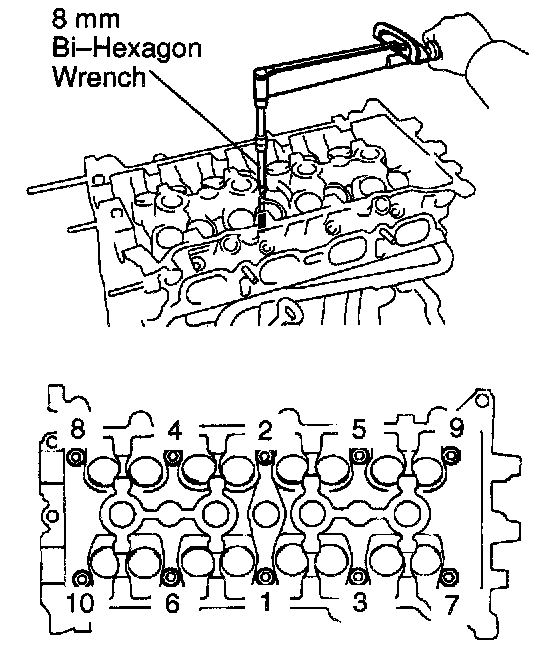 8 mm
Bi–Hexagon
Wrench

8 4 2 5 9

10 6 1 3 7