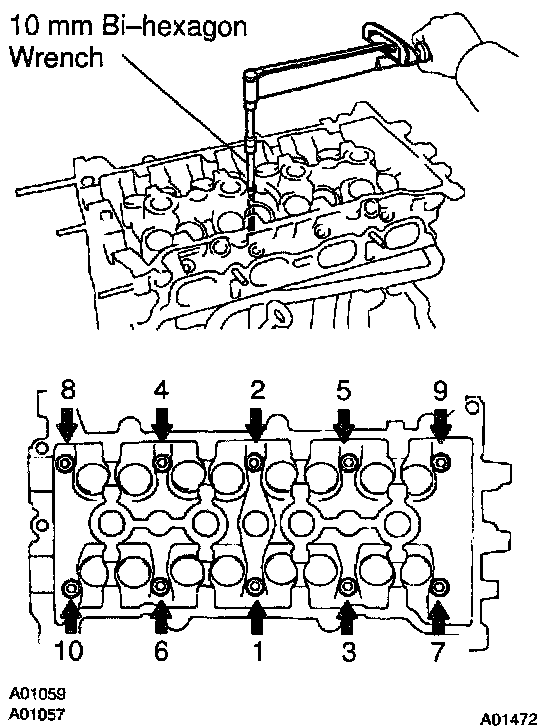 10 mm Bi–hexagon Wrench

8
4
2
5
9

10
6
1
3
7

A01059
A01057
A01472