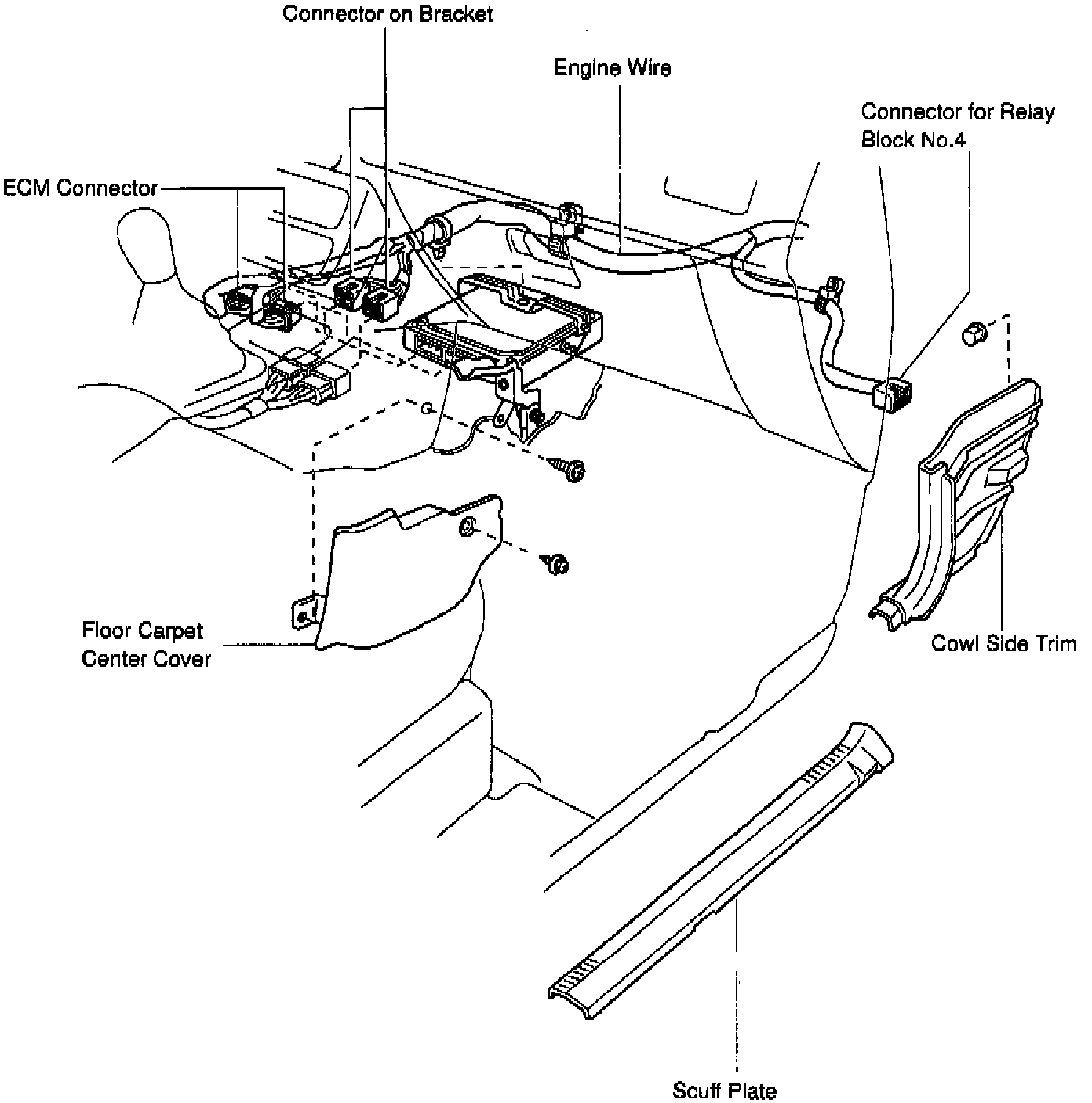 Connector on Bracket

Engine Wire

Connector for Relay Block No.4

ECM Connector

Floor Carpet Center Cover

Cowl Side Trim

Scuff Plate