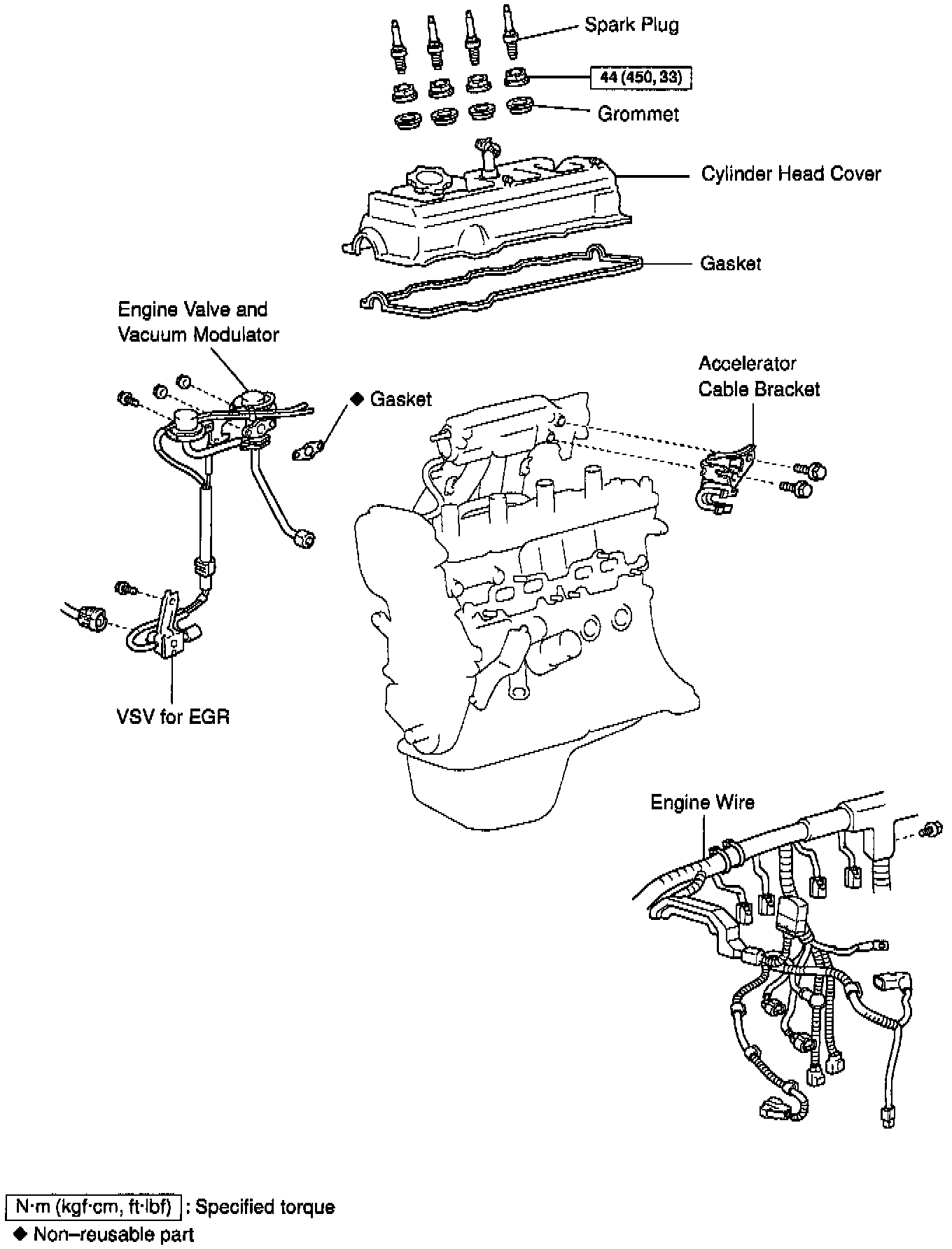 Spark Plug

44 (450, 33)

Grommet

Cylinder Head Cover

Gasket

Engine Valve and Vacuum Modulator

◆ Gasket

Accelerator Cable Bracket

VSV for EGR

Engine Wire

N·m (kgf·cm, ft·lbf) : Specified torque
◆ Non–reusable part