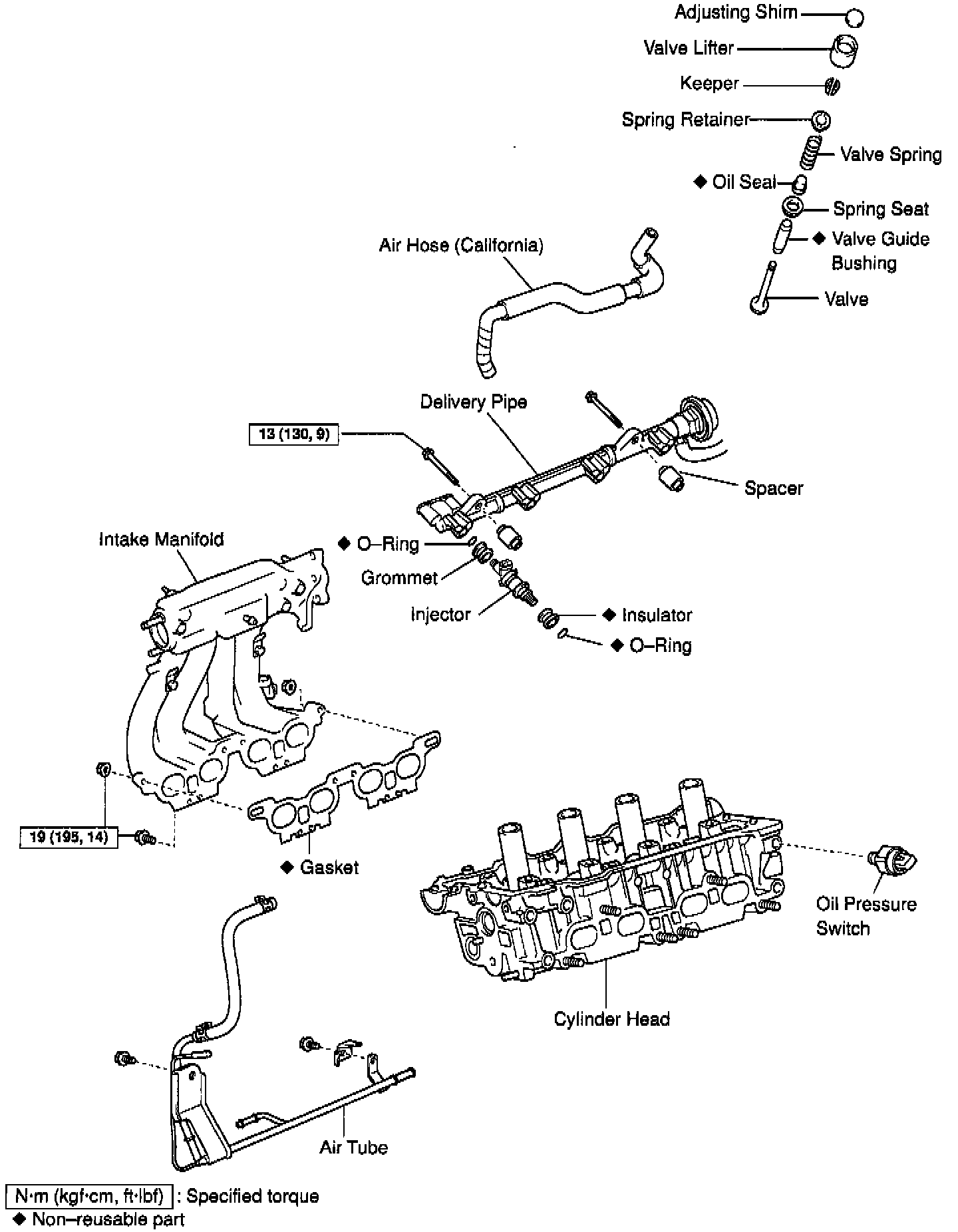 Adjusting Shim
Valve Lifter
Keeper
Spring Retainer
Valve Spring
◆ Oil Seal
Spring Seat
◆ Valve Guide Bushing
Valve
Air Hose (California)
Delivery Pipe
13 (130, 9)
Spacer
Intake Manifold
◆ O–Ring
Grommet
Injector
◆ Insulator
◆ O–Ring
19 (195, 14)
◆ Gasket
Oil Pressure Switch
Cylinder Head
Air Tube
N·m (kgf·cm, ft·lbf) : Specified torque
◆ Non–reusable part