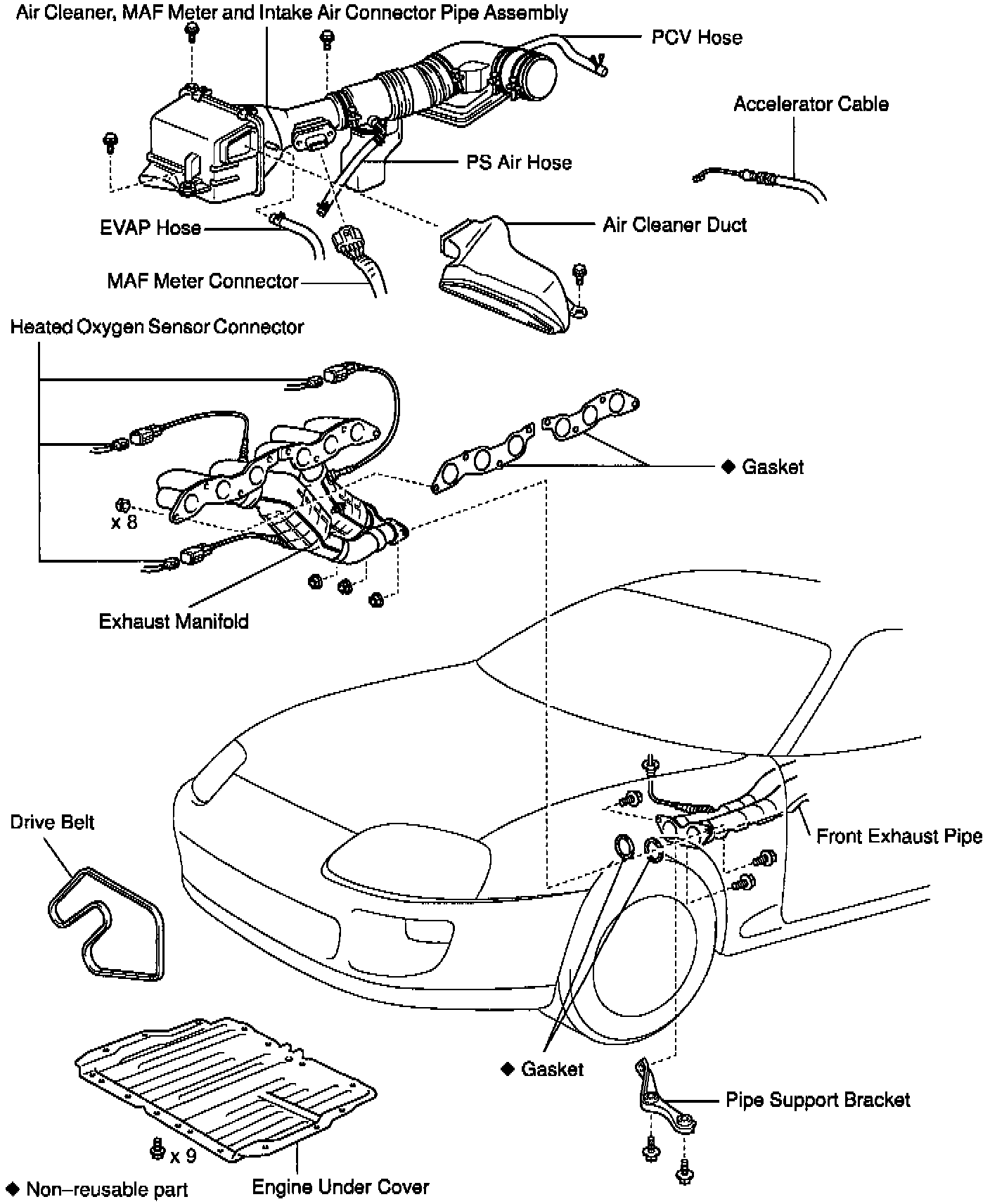 Air Cleaner, MAF Meter and Intake Air Connector Pipe Assembly
PCV Hose
Accelerator Cable
PS Air Hose
EVAP Hose
Air Cleaner Duct
MAF Meter Connector
Heated Oxygen Sensor Connector
◆ Gasket
x 8
Exhaust Manifold
Drive Belt
Front Exhaust Pipe
◆ Gasket
Pipe Support Bracket
x 9
◆ Non–reusable part
Engine Under Cover