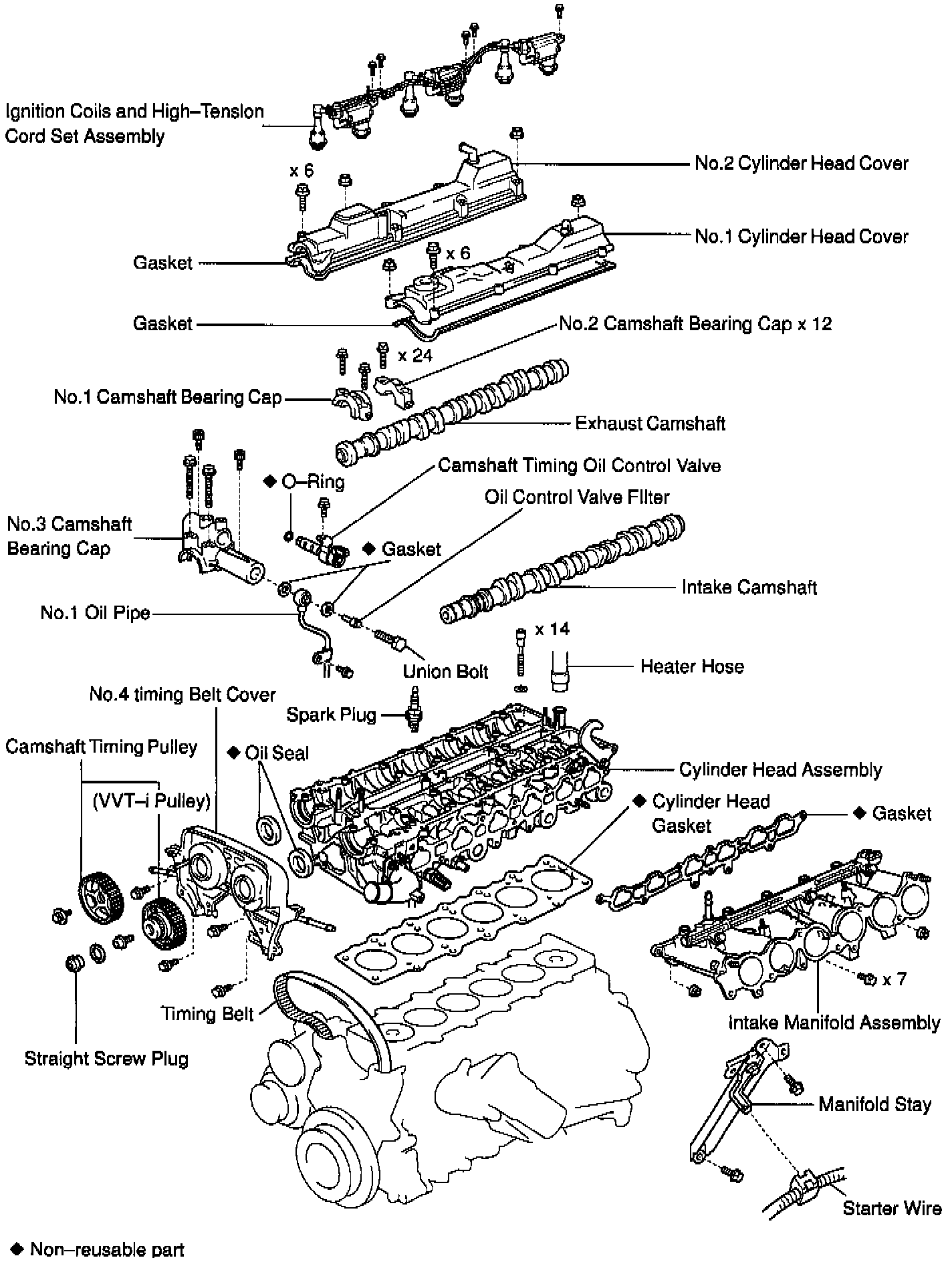 Ignition Coils and High–Tension Cord Set Assembly

x 6

No.2 Cylinder Head Cover

No.1 Cylinder Head Cover

Gasket

x 6

Gasket

No.2 Camshaft Bearing Cap x 12

x 24

No.1 Camshaft Bearing Cap

Exhaust Camshaft

Camshaft Timing Oil Control Valve

◆ O–Ring

Oil Control Valve Filter

No.3 Camshaft Bearing Cap

◆ Gasket

Intake Camshaft

No.1 Oil Pipe

x 14

Union Bolt

Heater Hose

No.4 timing Belt Cover

Spark Plug

Camshaft Timing Pulley

◆ Oil Seal

Cylinder Head Assembly

(VVT–i Pulley)

◆ Cylinder Head Gasket

◆ Gasket

x 7

Timing Belt

Intake Manifold Assembly

Straight Screw Plug

Manifold Stay

Starter Wire

◆ Non–reusable part