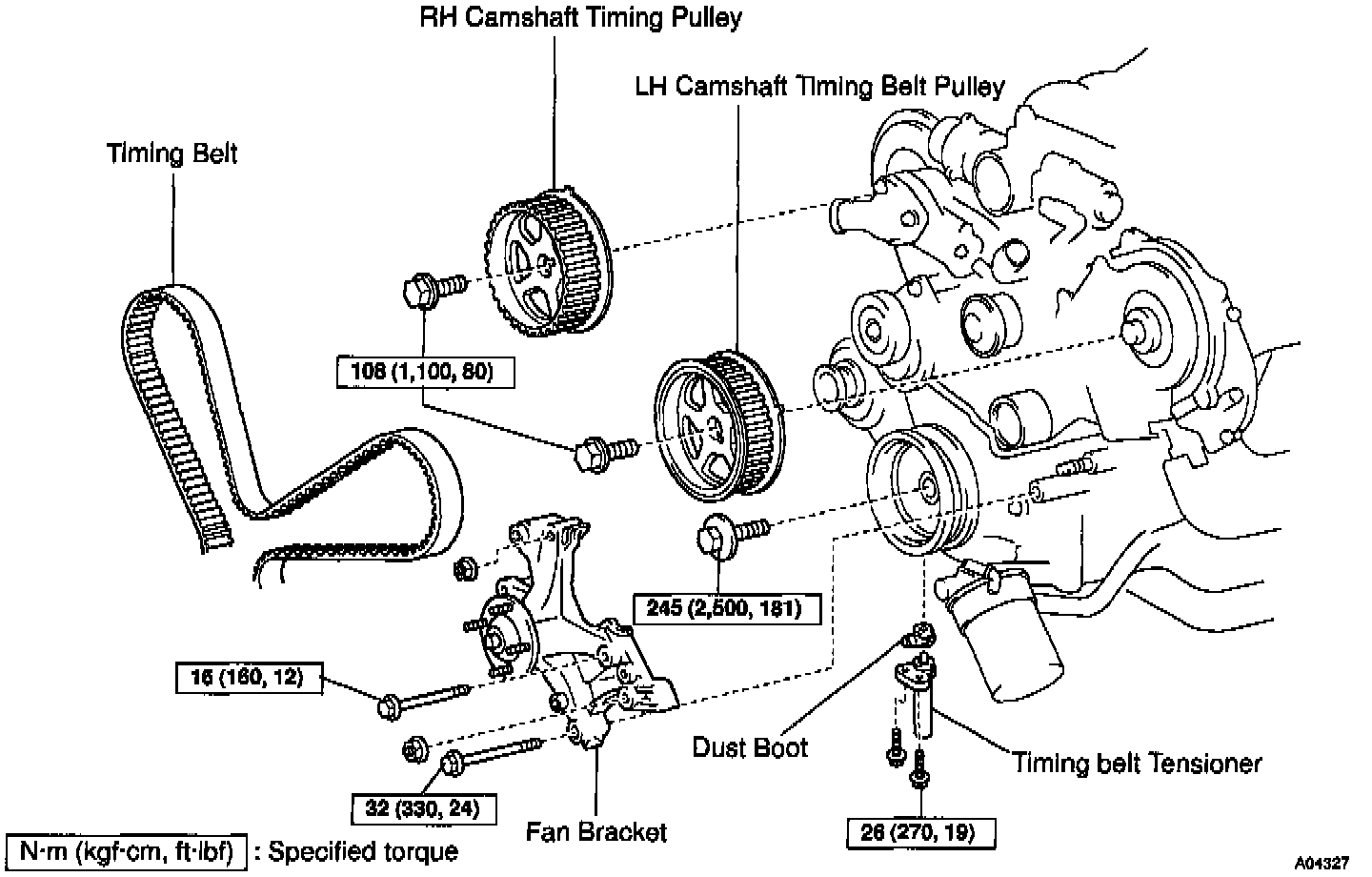 RH Camshaft Timing Pulley

LH Camshaft Timing Belt Pulley

Timing Belt

108 (1,100, 80)

245 (2,500, 181)

16 (160, 12)

Dust Boot

Timing belt Tensioner

32 (330, 24)

Fan Bracket

26 (270, 19)

N·m (kgf·cm, ft·lbf) : Specified torque

A04327