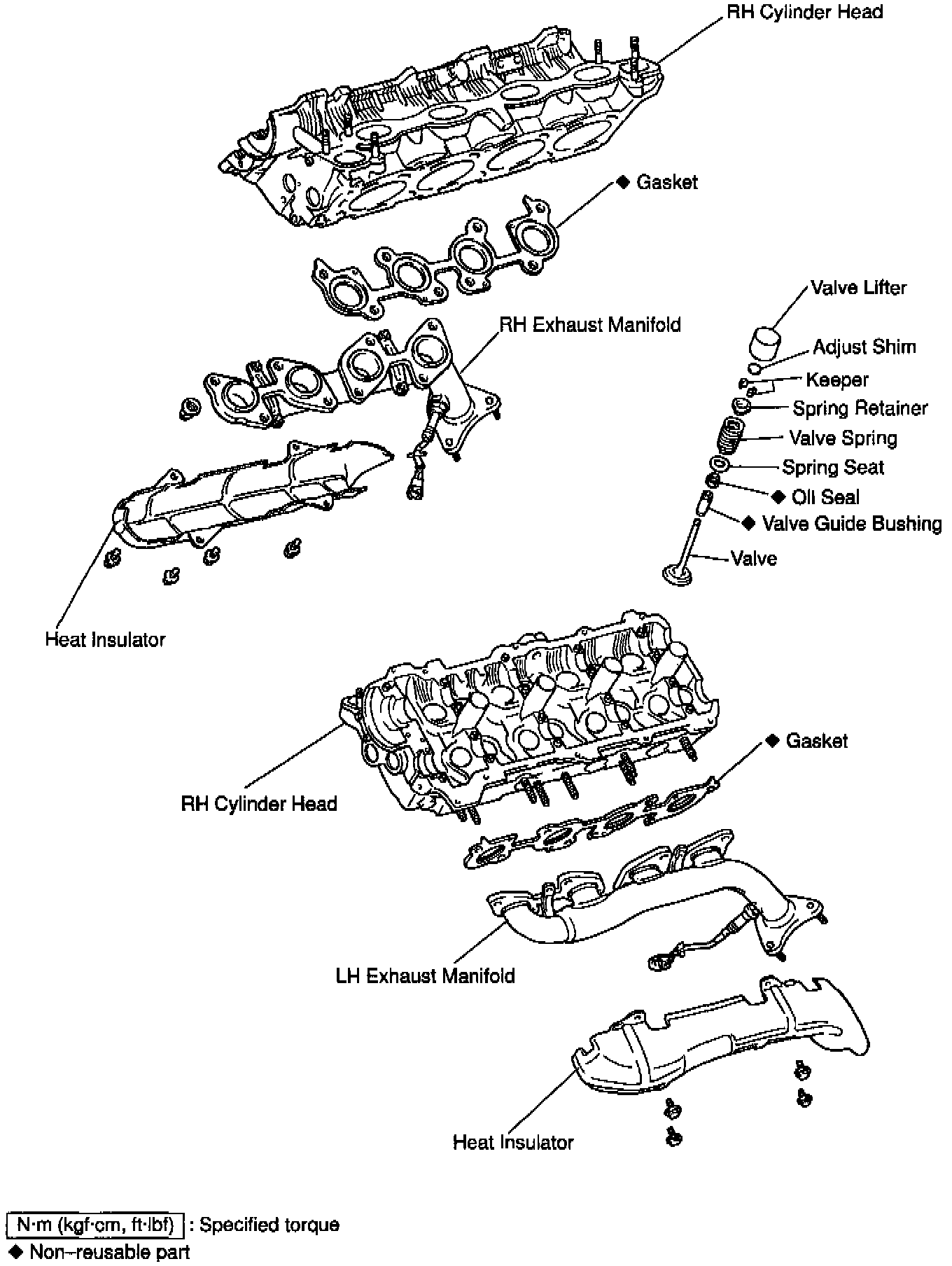 RH Cylinder Head

◆ Gasket

Valve Lifter

Adjust Shim

Keeper

Spring Retainer

Valve Spring

Spring Seat

◆ Oil Seal

◆ Valve Guide Bushing

Valve

RH Exhaust Manifold

Heat Insulator

RH Cylinder Head

◆ Gasket

LH Exhaust Manifold

Heat Insulator

N·m (kgf·cm, ft·lbf) : Specified torque

◆ Non–reusable part