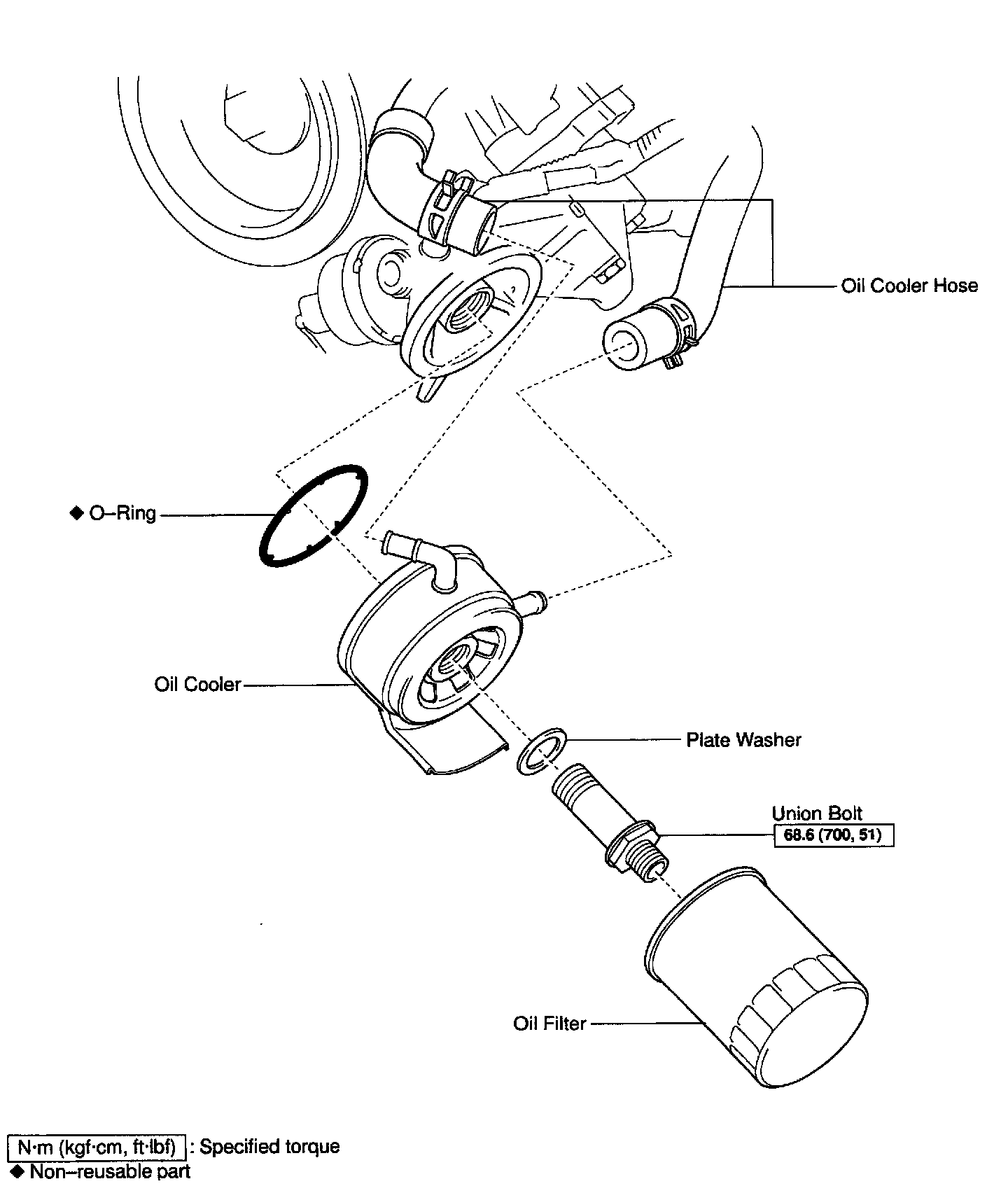 Oil Cooler Hose

◆ O–Ring

Oil Cooler

Plate Washer

Union Bolt
68.6 (700, 51)

Oil Filter

N·m (kgf·cm, ft·lbf) : Specified torque
◆ Non–reusable part