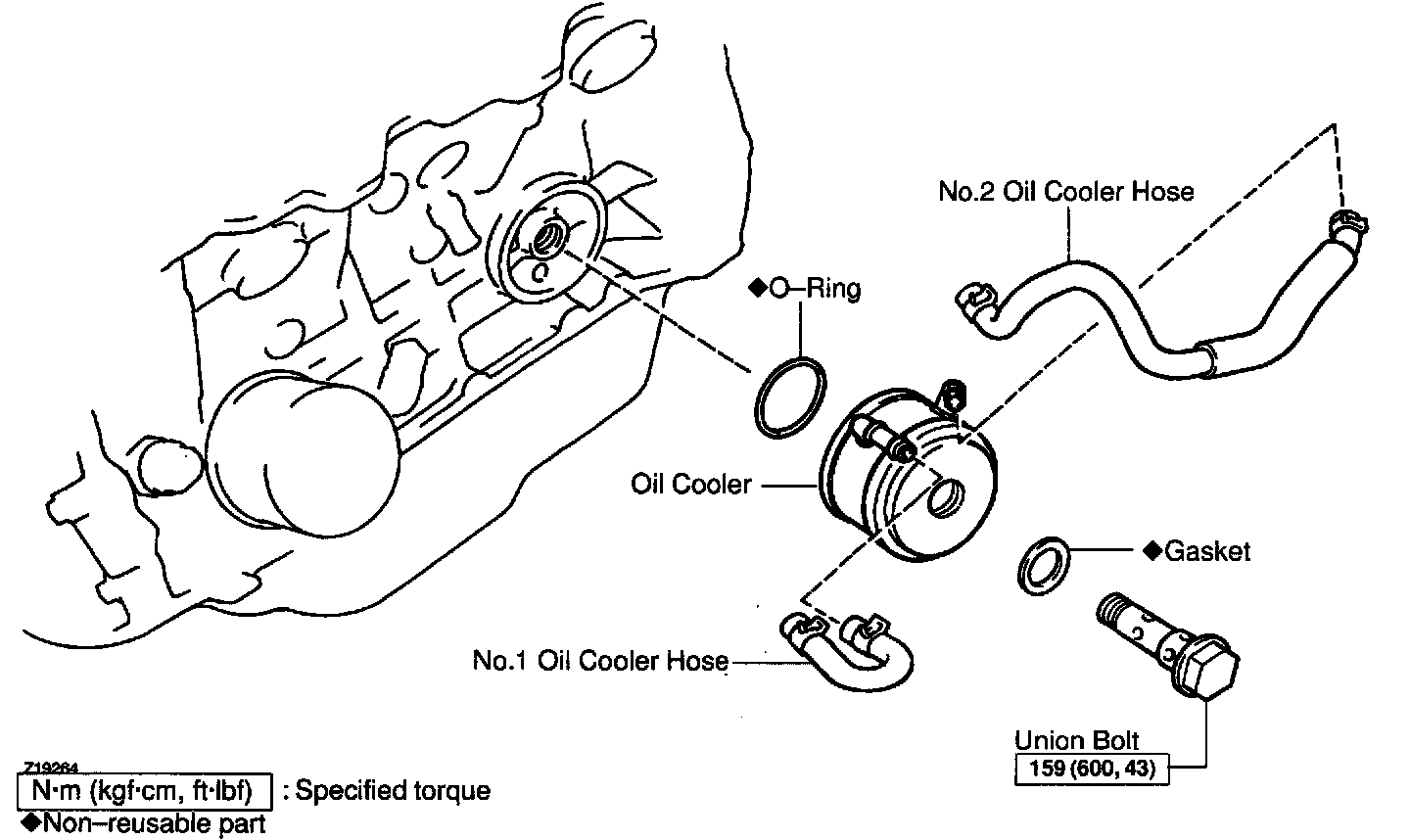 No.2 Oil Cooler Hose

◆O–Ring

Oil Cooler

◆Gasket

No.1 Oil Cooler Hose

Union Bolt
159 (600, 43)

Z19264
N·m (kgf·cm, ft·lbf) : Specified torque
◆Non–reusable part