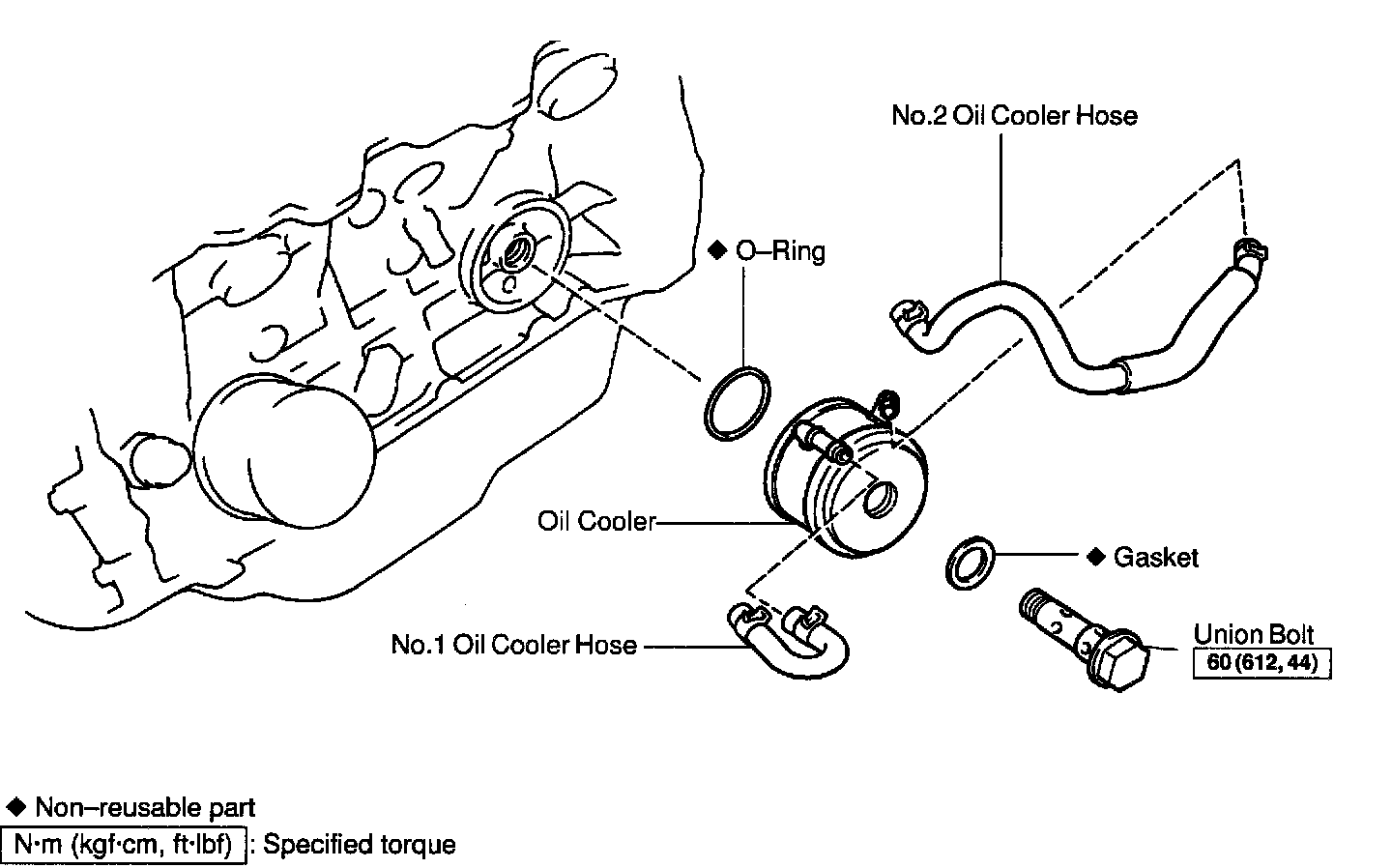 No.2 Oil Cooler Hose

◆ O–Ring

Oil Cooler

◆ Gasket

No.1 Oil Cooler Hose

Union Bolt

60 (612, 44)

◆ Non–reusable part

N·m (kgf·cm, ft·lbf) : Specified torque