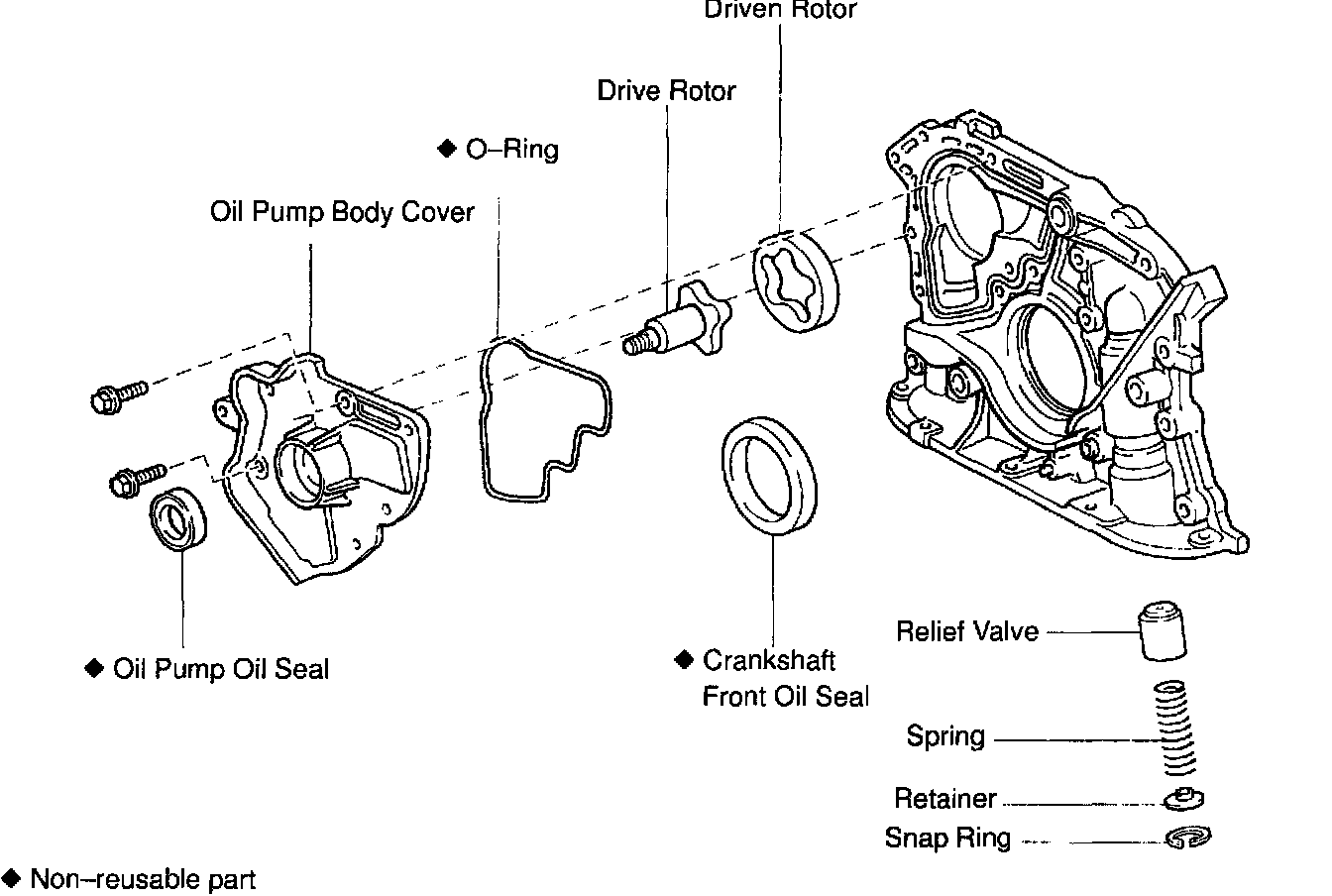 Driven Rotor

Drive Rotor

◆ O–Ring

Oil Pump Body Cover

◆ Oil Pump Oil Seal

◆ Crankshaft Front Oil Seal

Relief Valve

Spring

Retainer

Snap Ring

◆ Non–reusable part