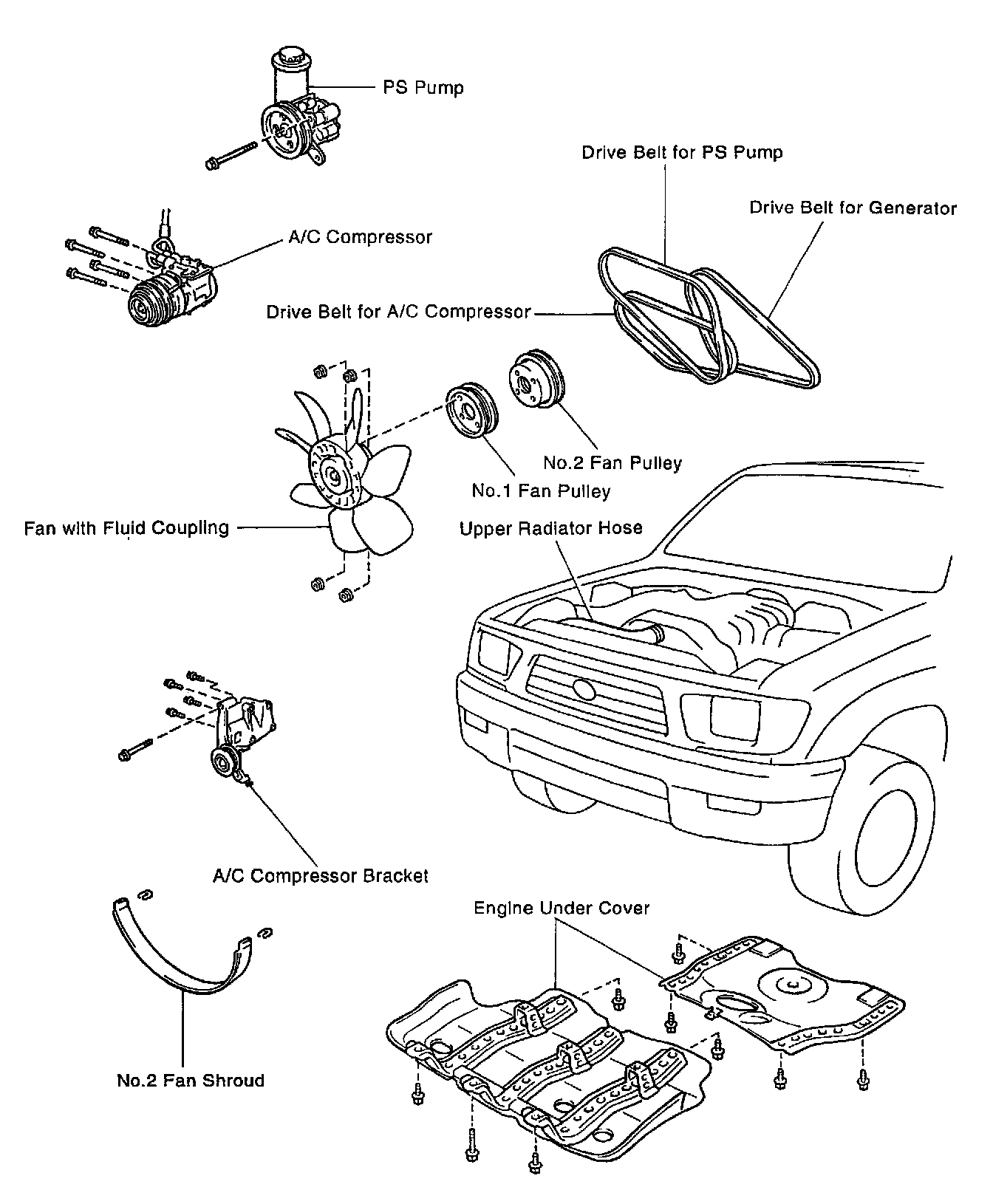 PS Pump

Drive Belt for PS Pump

Drive Belt for Generator

A/C Compressor

Drive Belt for A/C Compressor

No.2 Fan Pulley

No.1 Fan Pulley

Fan with Fluid Coupling

Upper Radiator Hose

A/C Compressor Bracket

Engine Under Cover

No.2 Fan Shroud