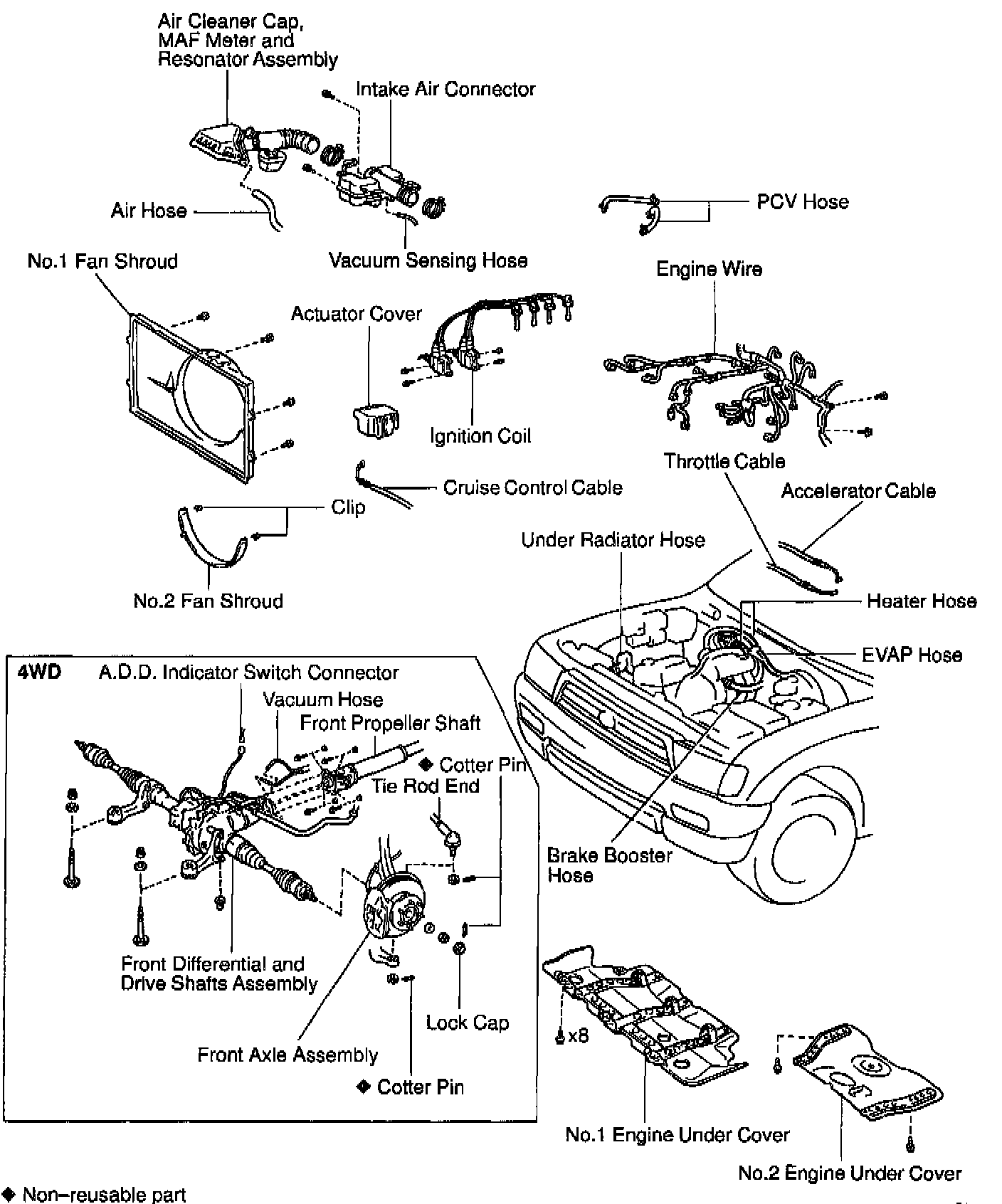 Air Cleaner Cap, MAF Meter and Resonator Assembly

Intake Air Connector

Air Hose

PCV Hose

Vacuum Sensing Hose

No.1 Fan Shroud

Engine Wire

Actuator Cover

Ignition Coil

Throttle Cable

Cruise Control Cable

Accelerator Cable

Clip

Under Radiator Hose

No.2 Fan Shroud

Heater Hose

EVAP Hose

4WD

A.D.D. Indicator Switch Connector

Vacuum Hose

Front Propeller Shaft

◆ Cotter Pin

Tie Rod End

Brake Booster Hose

Front Differential and Drive Shafts Assembly

Lock Cap

Front Axle Assembly

◆ Cotter Pin

x8

No.1 Engine Under Cover

No.2 Engine Under Cover

◆ Non–reusable part