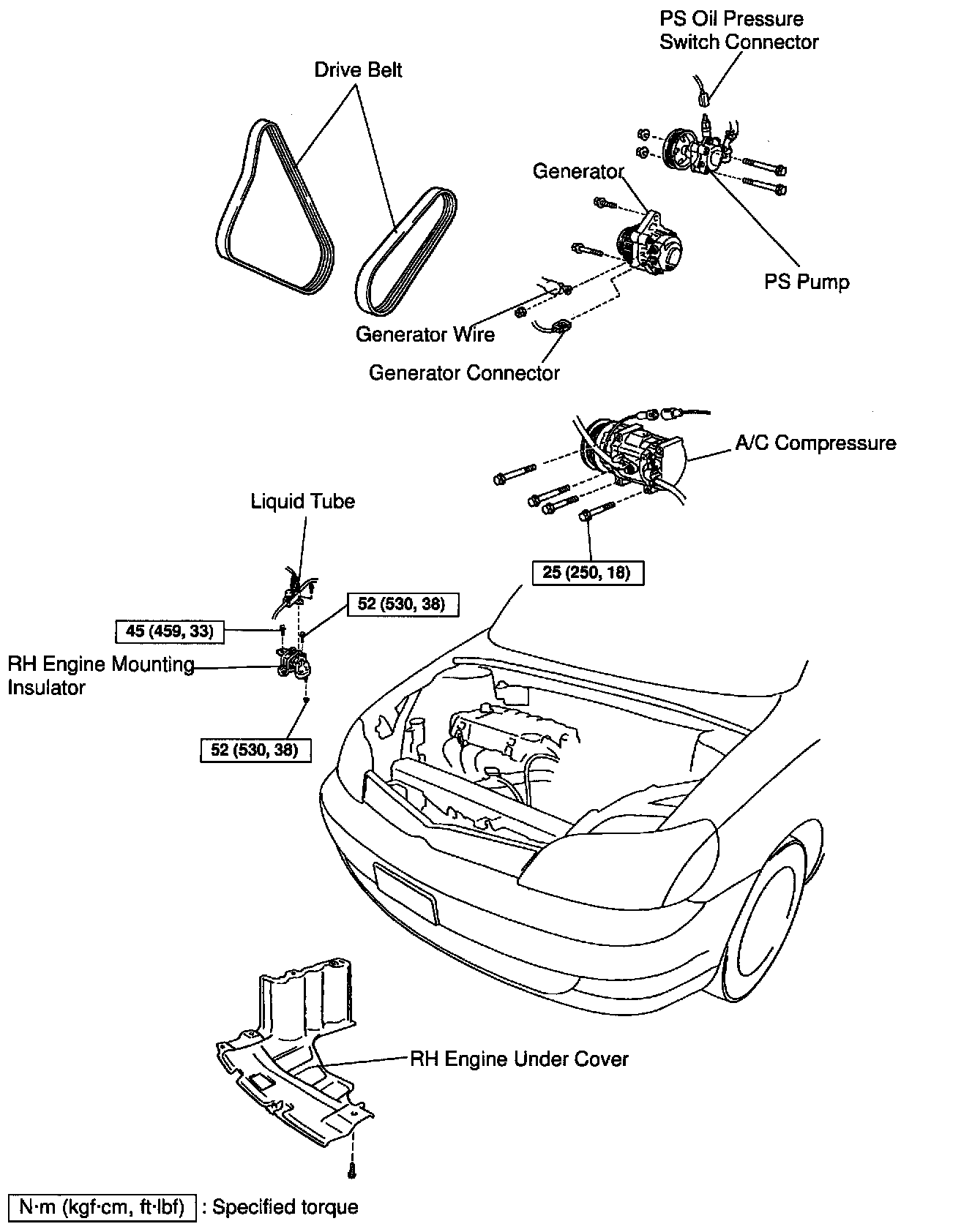 PS Oil Pressure Switch Connector

Drive Belt

Generator

PS Pump

Generator Wire

Generator Connector

A/C Compressure

Liquid Tube

25 (250, 18)

52 (530, 38)

45 (459, 33)

RH Engine Mounting Insulator

52 (530, 38)

RH Engine Under Cover

N·m (kgf·cm, ft·lbf) : Specified torque