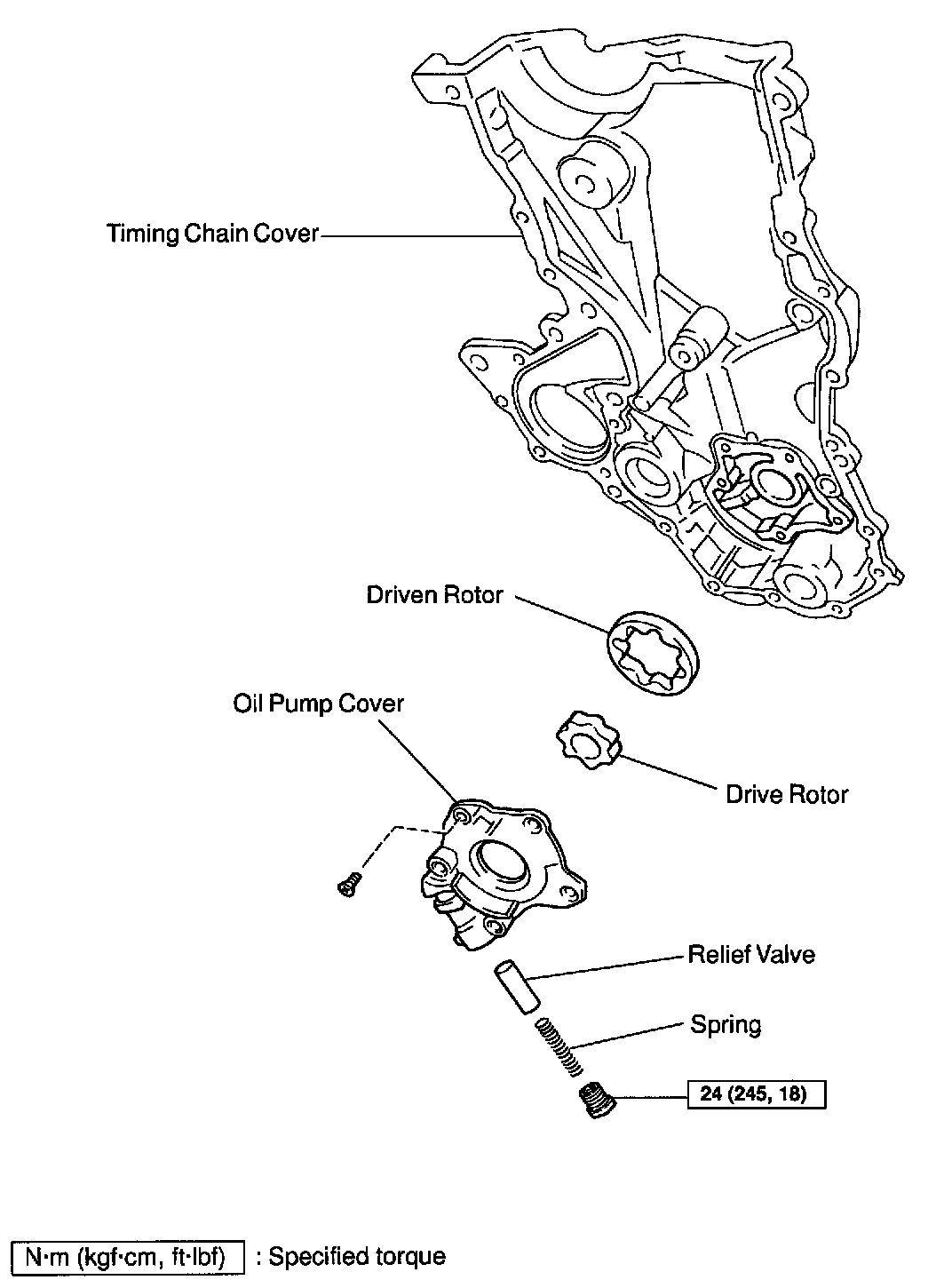 Timing Chain Cover

Driven Rotor

Oil Pump Cover

Drive Rotor

Relief Valve

Spring

24 (245, 18)

N·m (kgf·cm, ft·lbf) : Specified torque