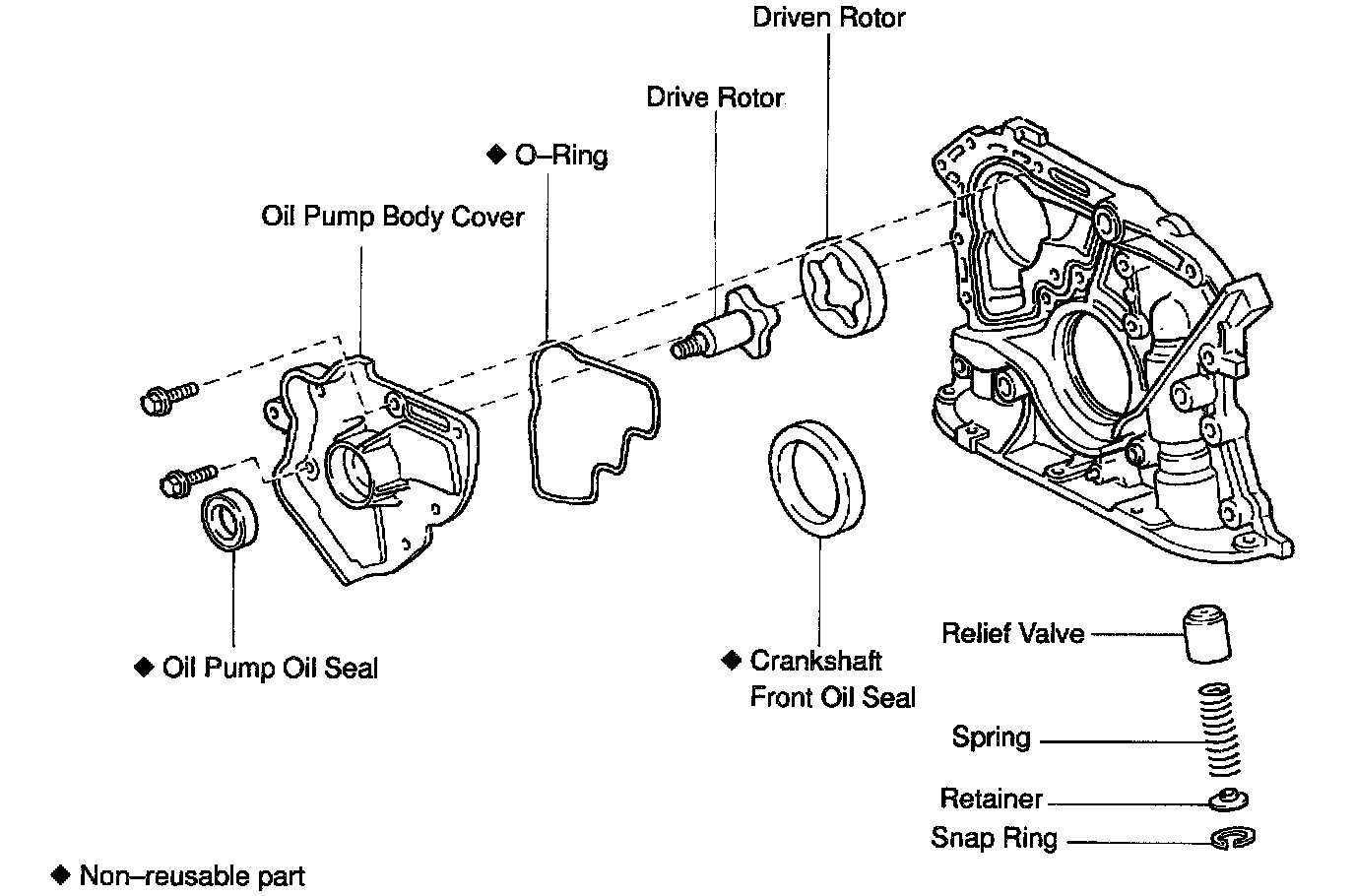 Driven Rotor

Drive Rotor

◆ O–Ring

Oil Pump Body Cover

◆ Oil Pump Oil Seal

◆ Crankshaft Front Oil Seal

Relief Valve

Spring

Retainer

Snap Ring

◆ Non–reusable part